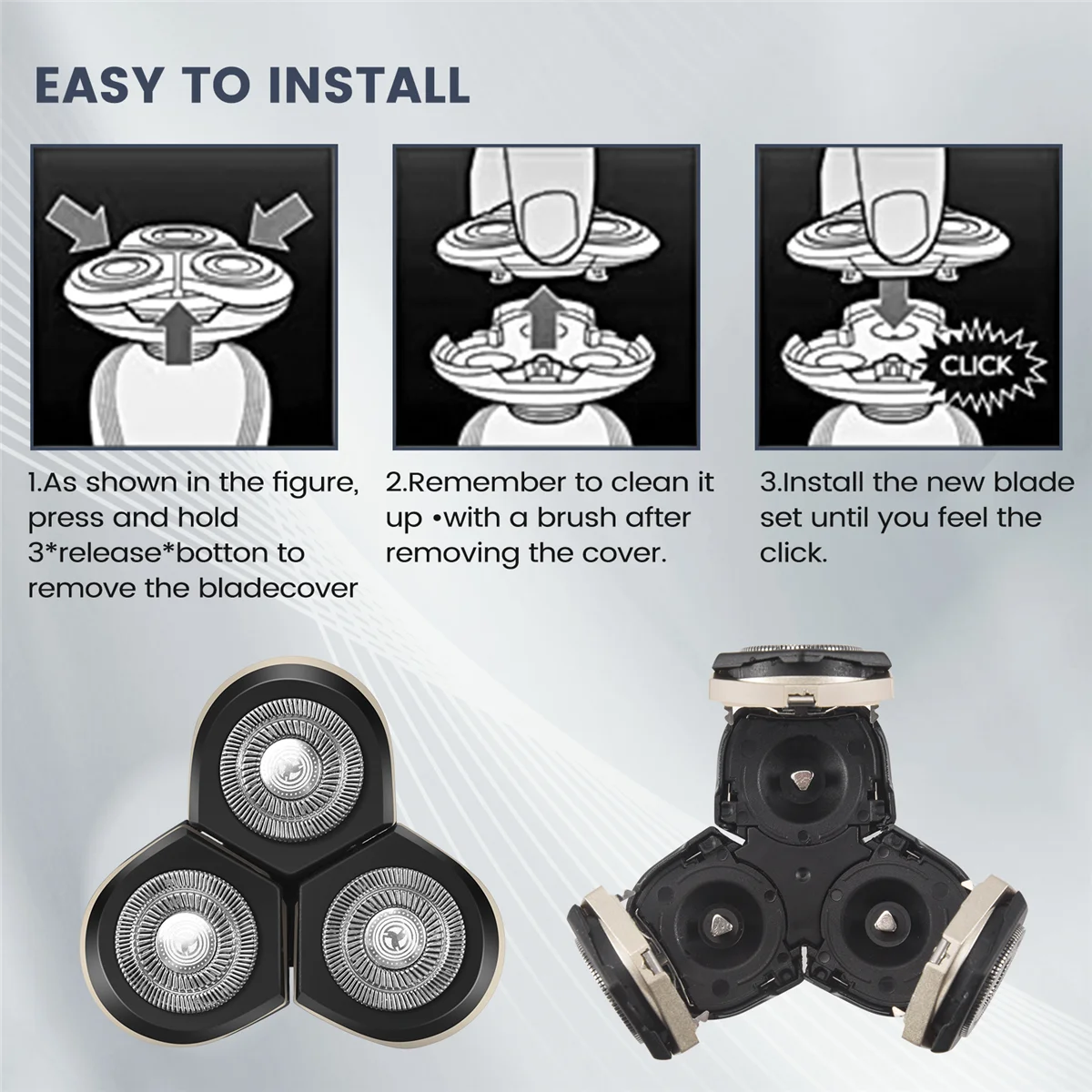 EASY TO INSTALL

CLICK

1.As shown in the figure, press and hold 3*release*botton to remove the bladecover

2.Remember to clean it up •with a brush after removing the cover.

3.Install the new blade set until you feel the click.