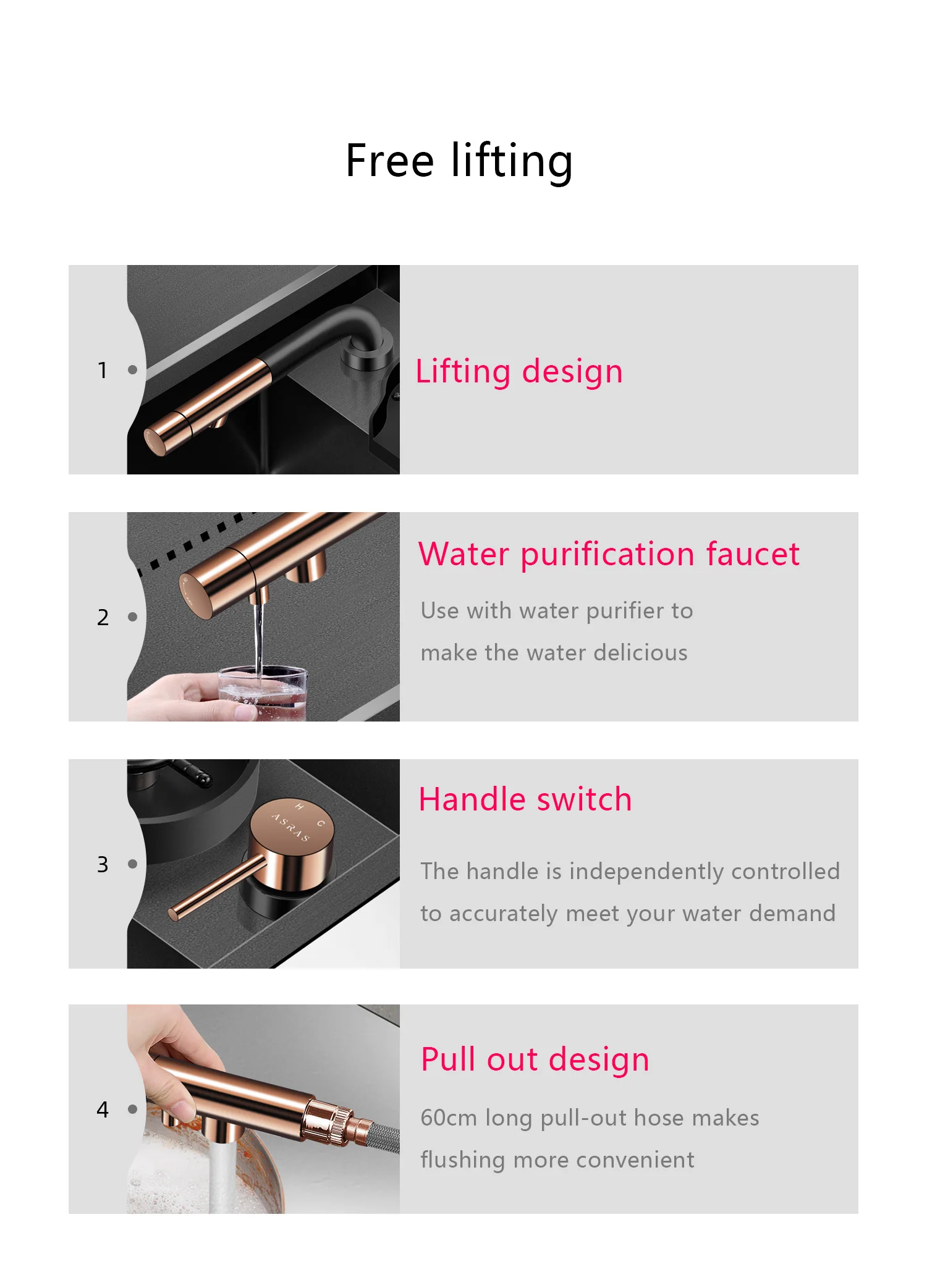 Free lifting

1

Lifting design

2

Water purification faucet

Use with water purifier to make the water delicious

3

H C ASRAS

Handle switch

The handle is independently controlled to accurately meet your water demand

4

Pull out design

60cm long pull-out hose makes flushing more convenient