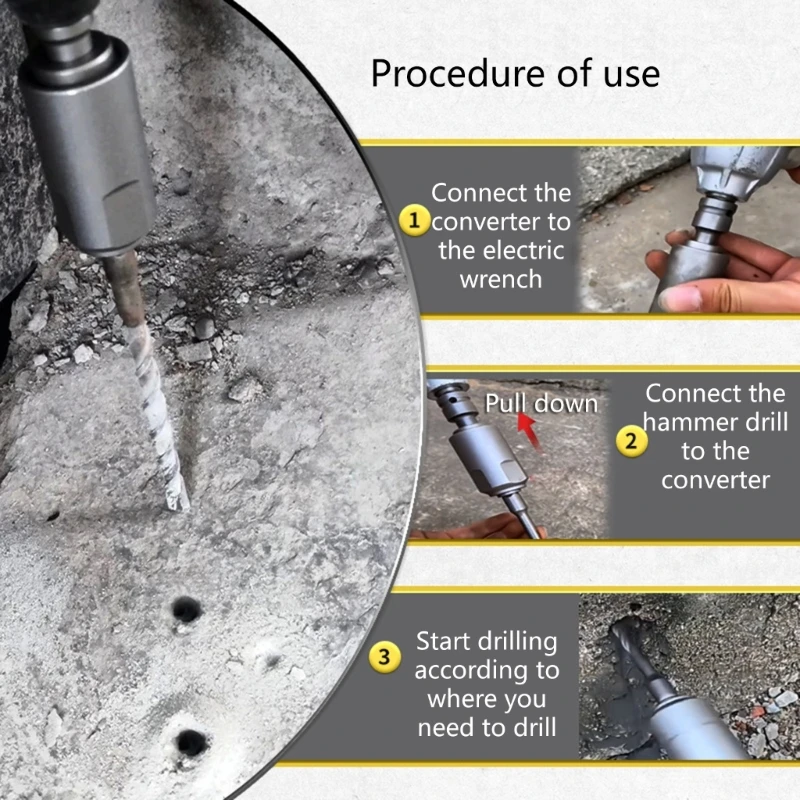 Procedure of use

1 Connect the converter to the electric wrench

Pull down

2 Connect the hammer drill to the converter

3 Start drilling according to where you need to drill