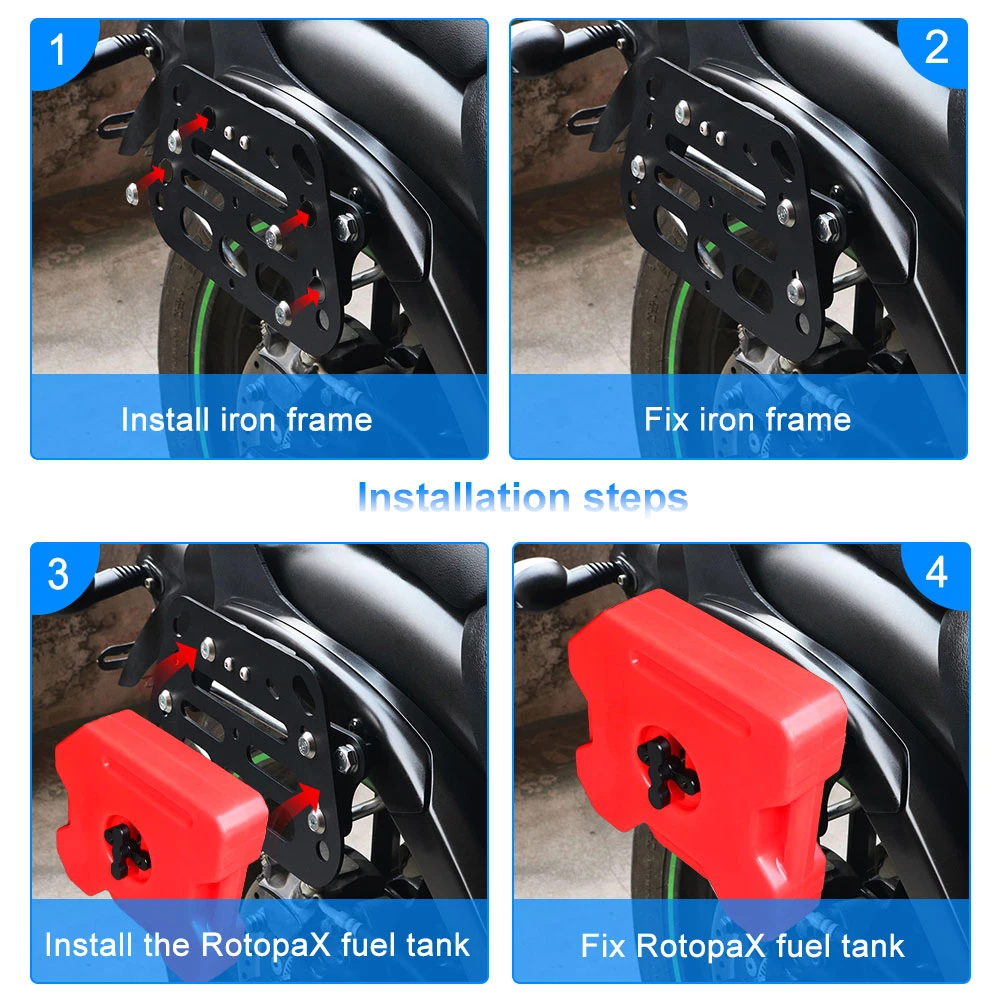 1

Install iron frame

2

Fix iron frame

Installation steps

3

Install the RotopaX fuel tank

4

Fix RotopaX fuel tank