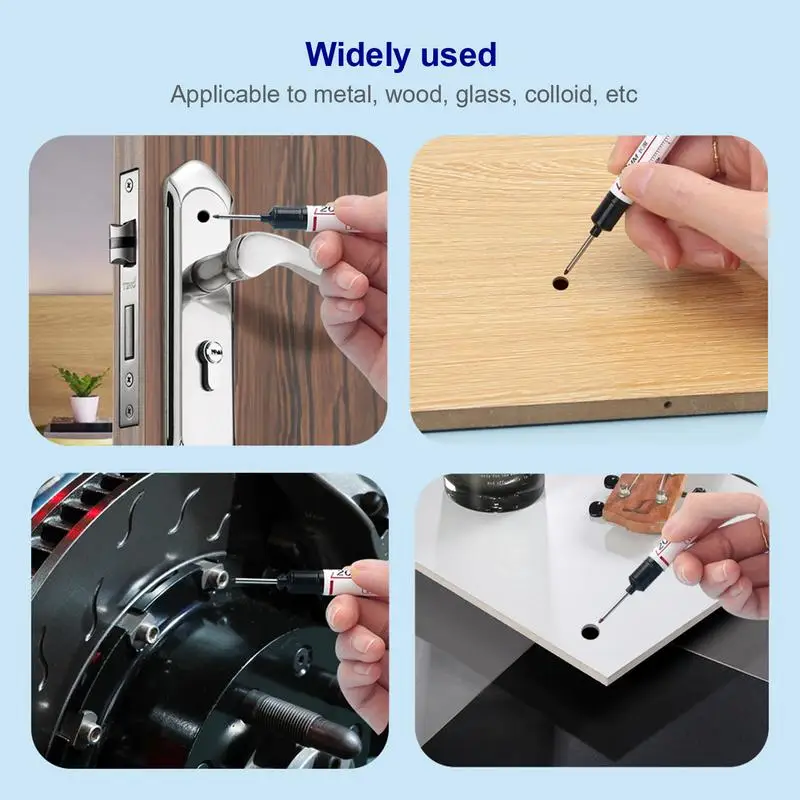 Widely used
Applicable to metal, wood, glass, colloid, etc