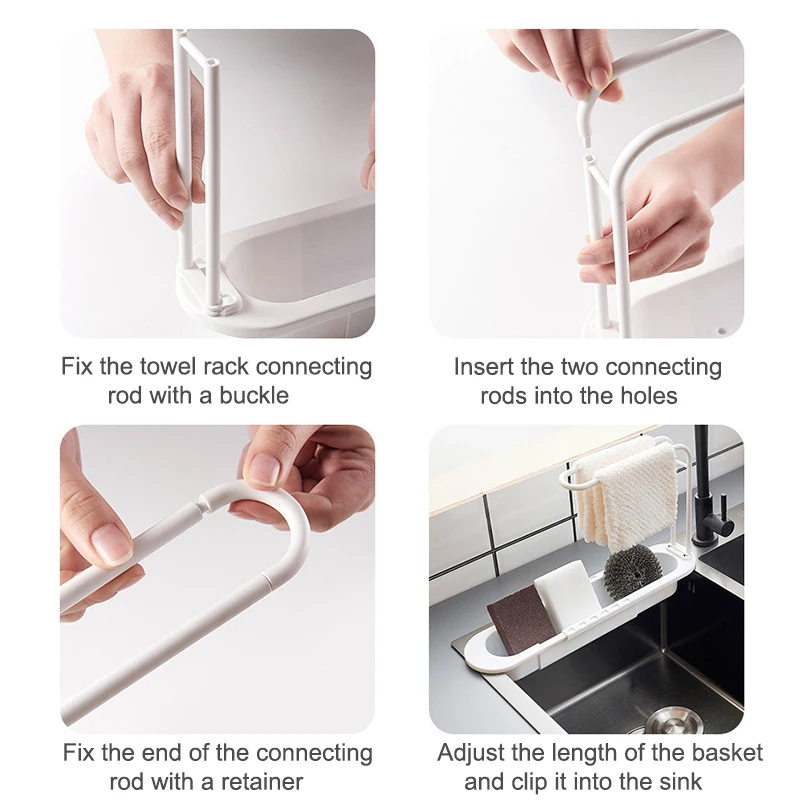 Fix the towel rack connecting rod with a buckle

Insert the two connecting rods into the holes

Fix the end of the connecting rod with a retainer

Adjust the length of the basket and clip it into the sink