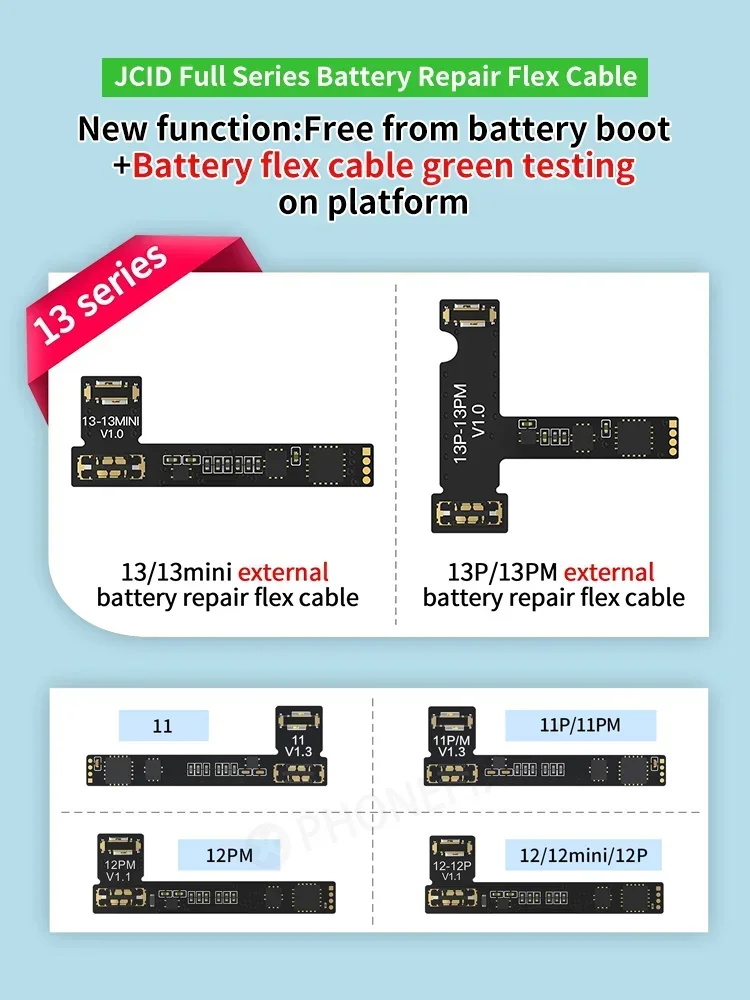 JCID Full Series Battery Repair Flex Cable

New function:Free from battery boot +Battery flex cable green testing on platform

13 series

13-13MINI V1.0

13/13mini external battery repair flex cable

13P-13PM V1.0

13P/13PM external battery repair flex cable

11

11 V1.3

11P/M V1.3

11P/11PM

12PM V1.1

12PM

12-12P V1.1

12/12mini/12P

PHONEFIX