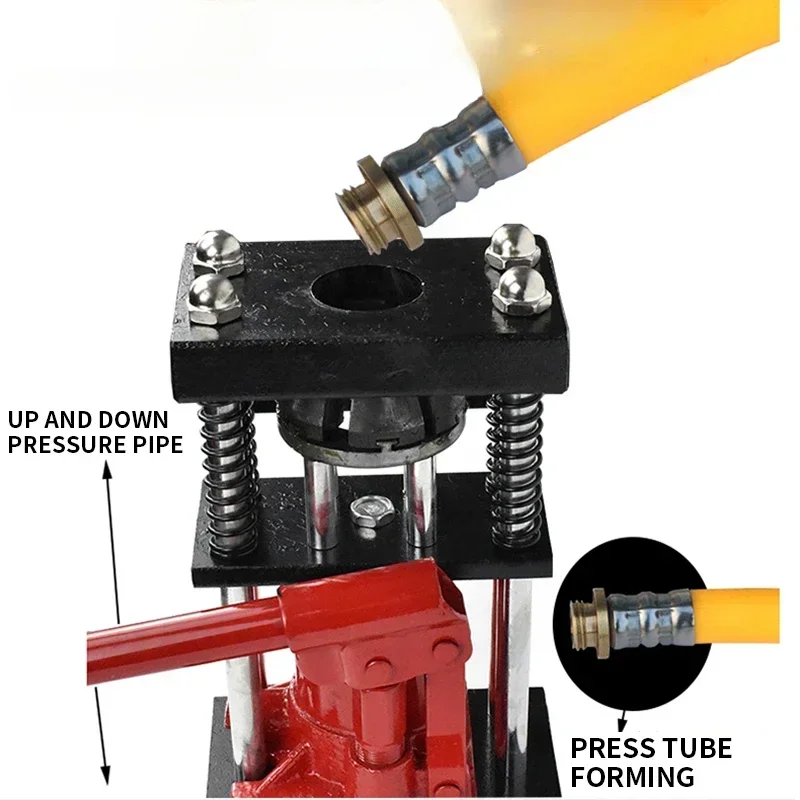 UP AND DOWN PRESSURE PIPE

PRESS TUBE FORMING