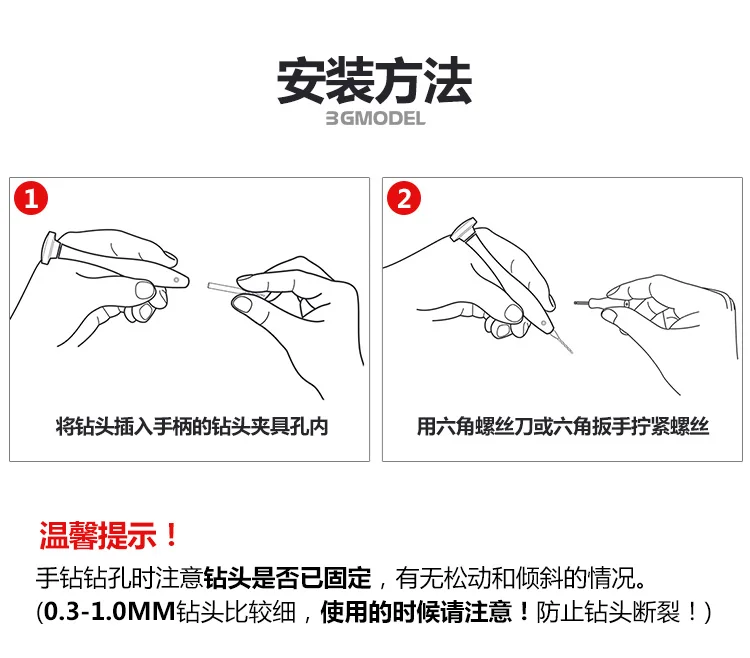 安装方法
3GMODEL

1

将钻头插入手柄的钻头夹具孔内

2

用六角螺丝刀或六角扳手拧紧螺丝

温馨提示！

手钻钻孔时注意钻头是否已固定，有无松动和倾斜的情况。
(0.3-1.0MM钻头比较细，使用的时候请注意！防止钻头断裂！)