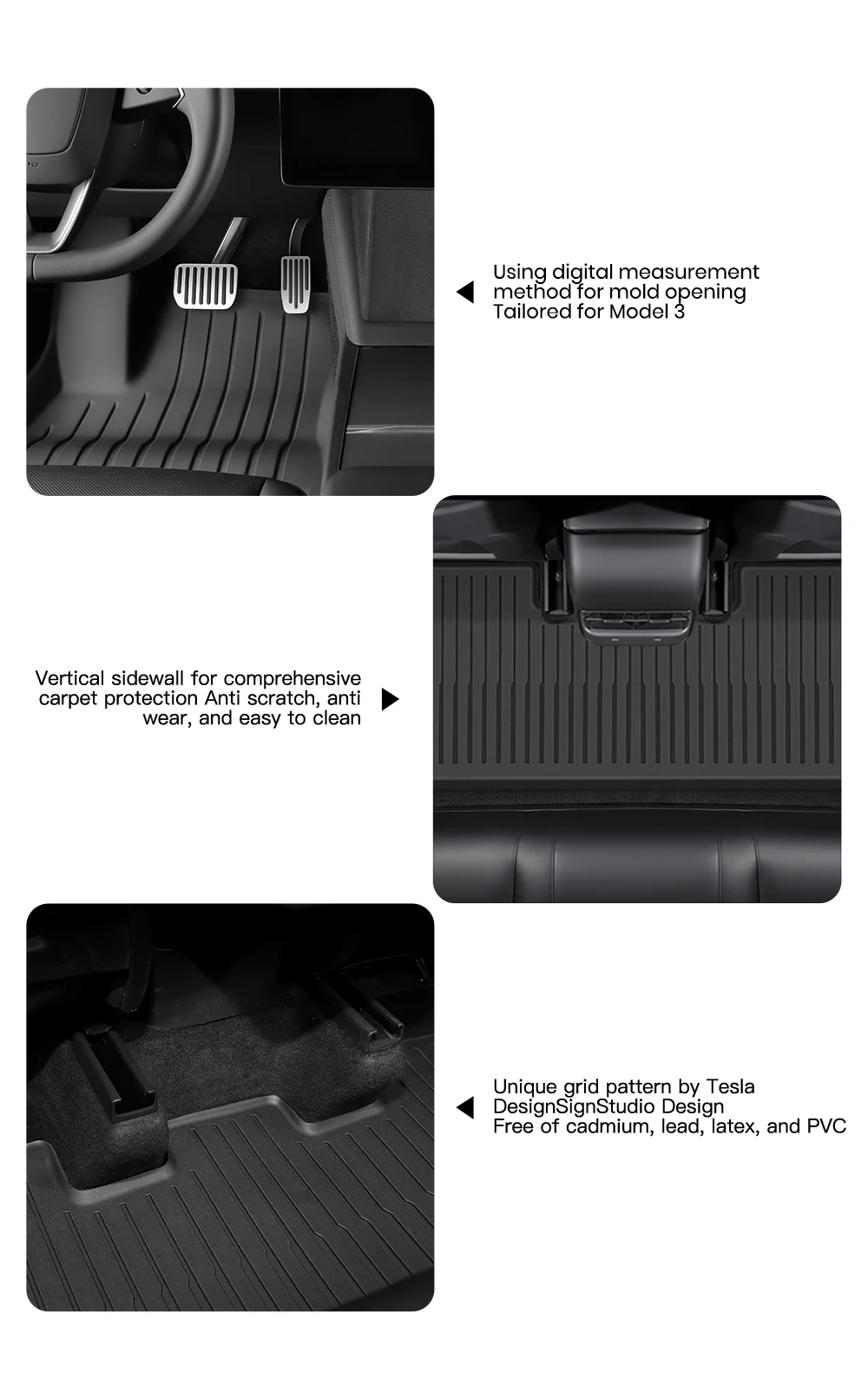 Using digital measurement method for mold opening
Tailored for Model 3

Vertical sidewall for comprehensive carpet protection Anti scratch, anti wear, and easy to clean

Unique grid pattern by Tesla DesignSignStudio Design
Free of cadmium, lead, latex, and PVC