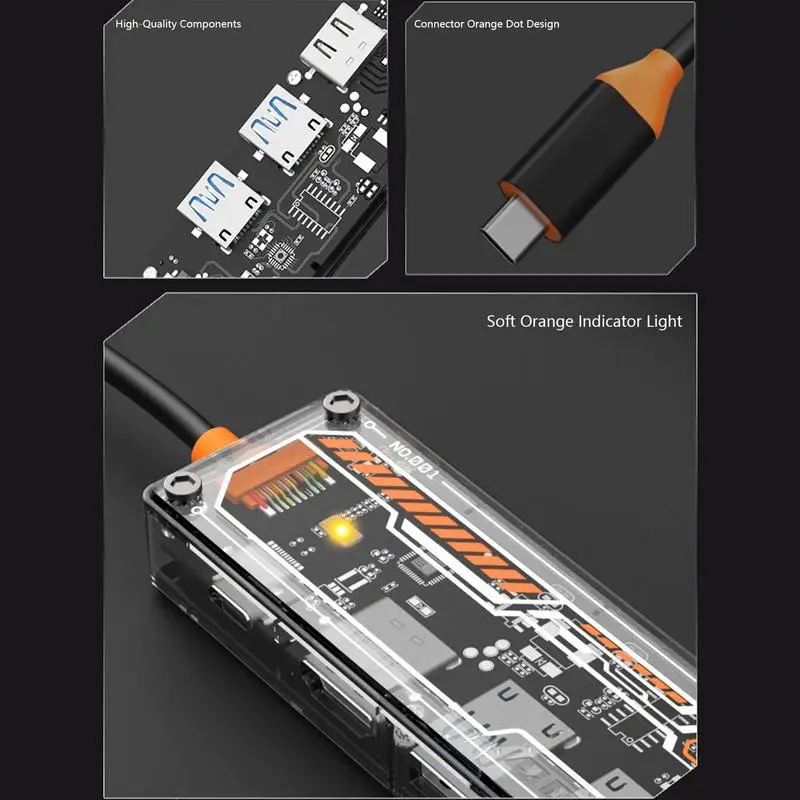 High-Quality Components

Connector Orange Dot Design

Soft Orange Indicator Light

NO.001