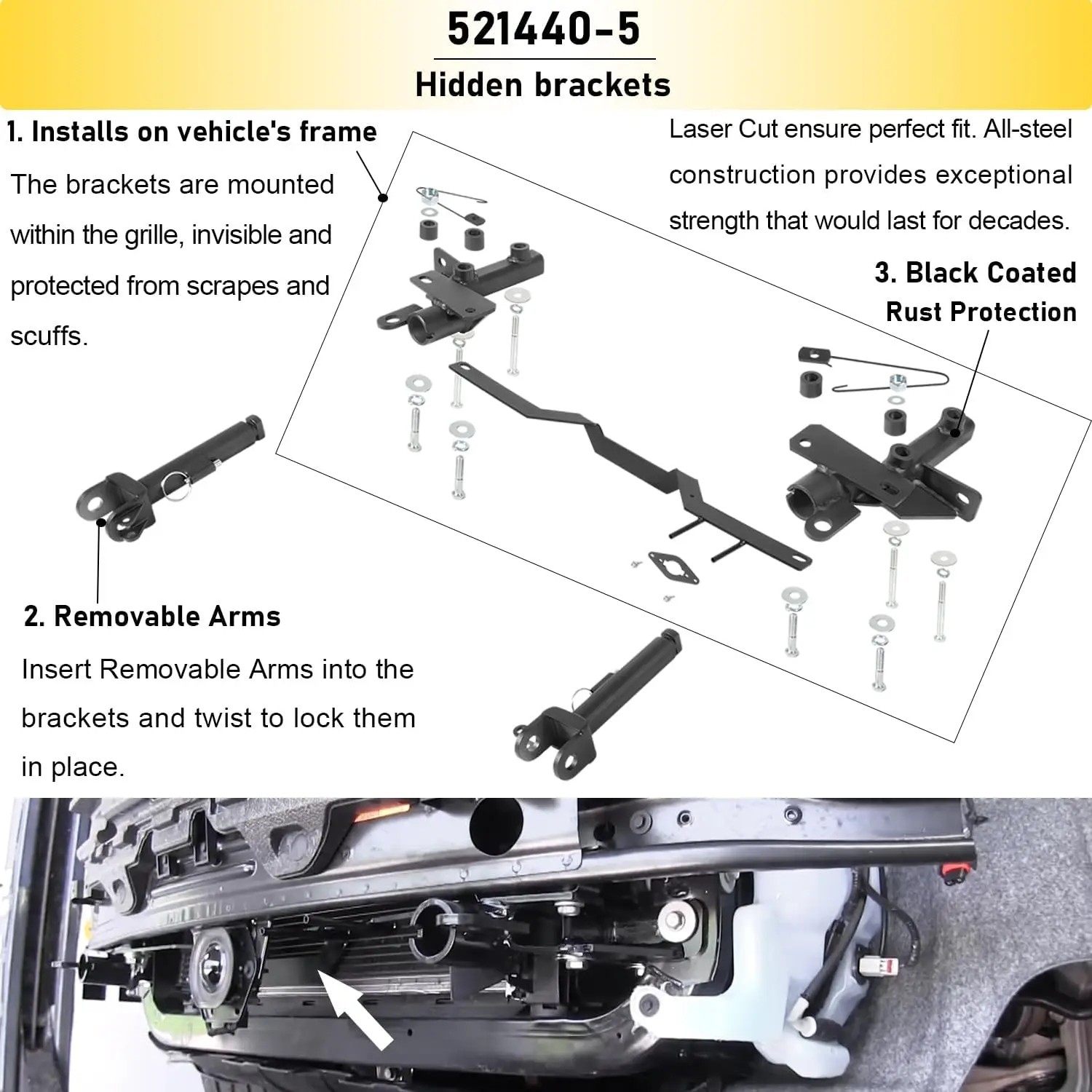 521440-5

Hidden brackets

1. Installs on vehicle's frame

The brackets are mounted within the grille, invisible and protected from scrapes and scuffs.

Laser Cut ensure perfect fit. All-steel construction provides exceptional strength that would last for decades.

3. Black Coated Rust Protection

2. Removable Arms

Insert Removable Arms into the brackets and twist to lock them in place.