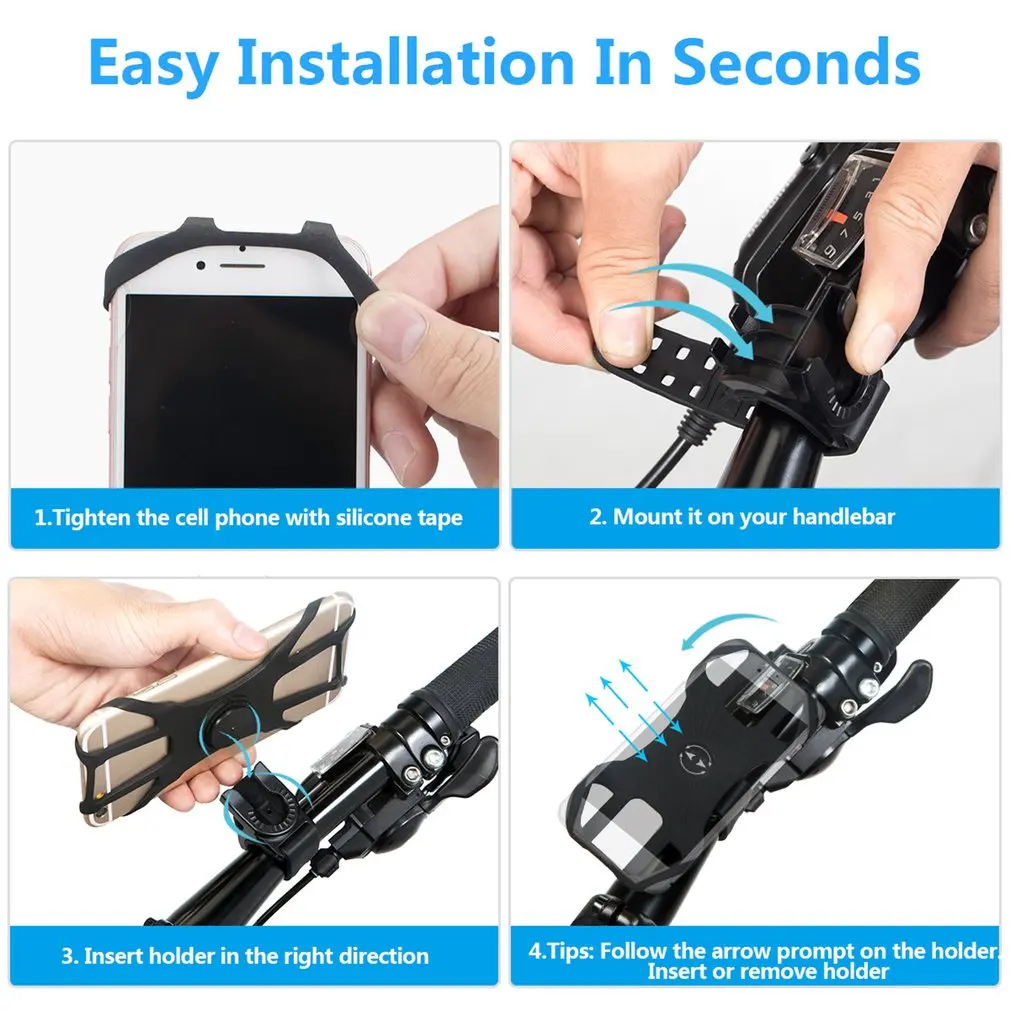 Easy Installation In Seconds

1.Tighten the cell phone with silicone tape

2. Mount it on your handlebar

3. Insert holder in the right direction

4.Tips: Follow the arrow prompt on the holder. Insert or remove holder