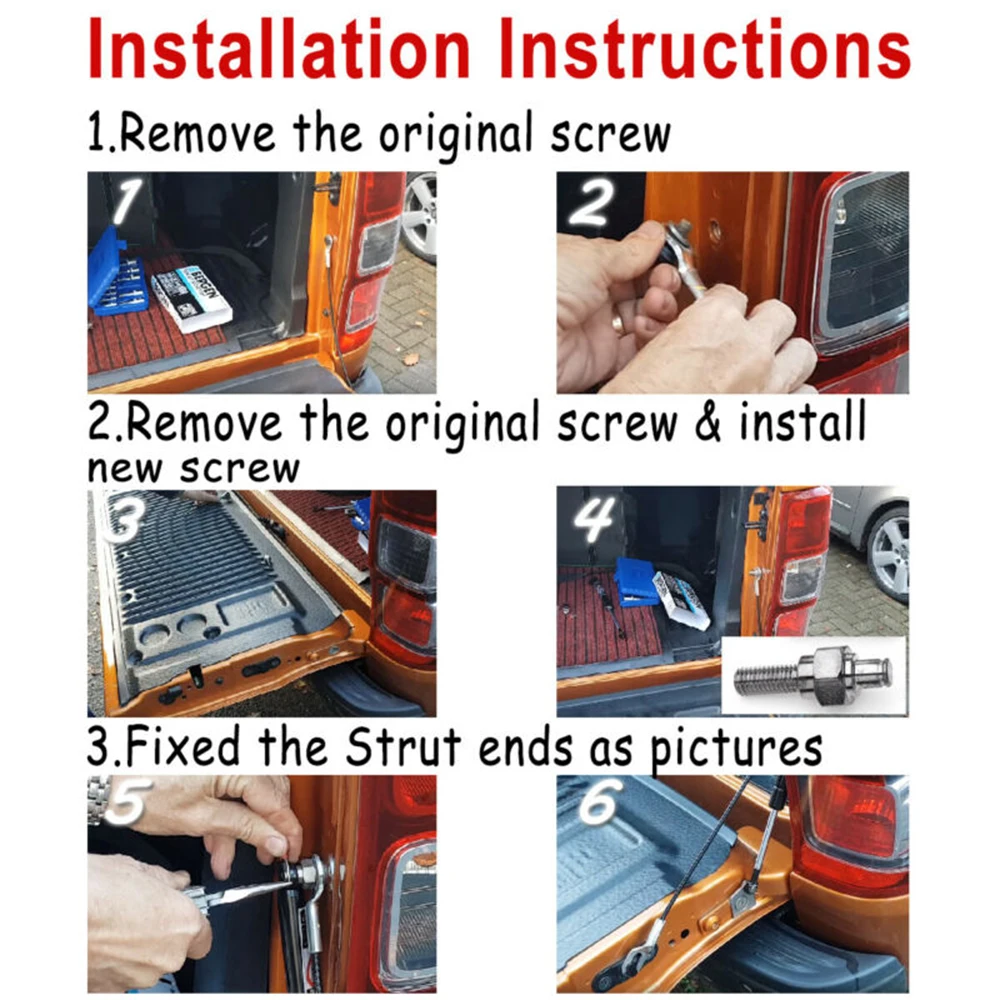 Installation Instructions

1.Remove the original screw

1

2

2.Remove the original screw & install new screw

3

4

3.Fixed the Strut ends as pictures

5

6