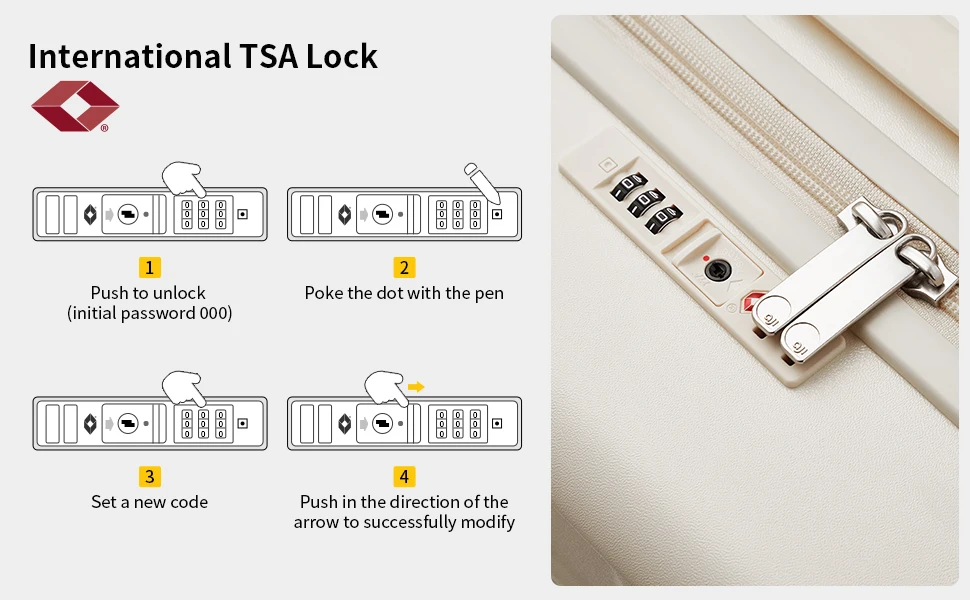 International TSA Lock

®

1
Push to unlock
(initial password 000)

2
Poke the dot with the pen

3
Set a new code

4
Push in the direction of the arrow to successfully modify