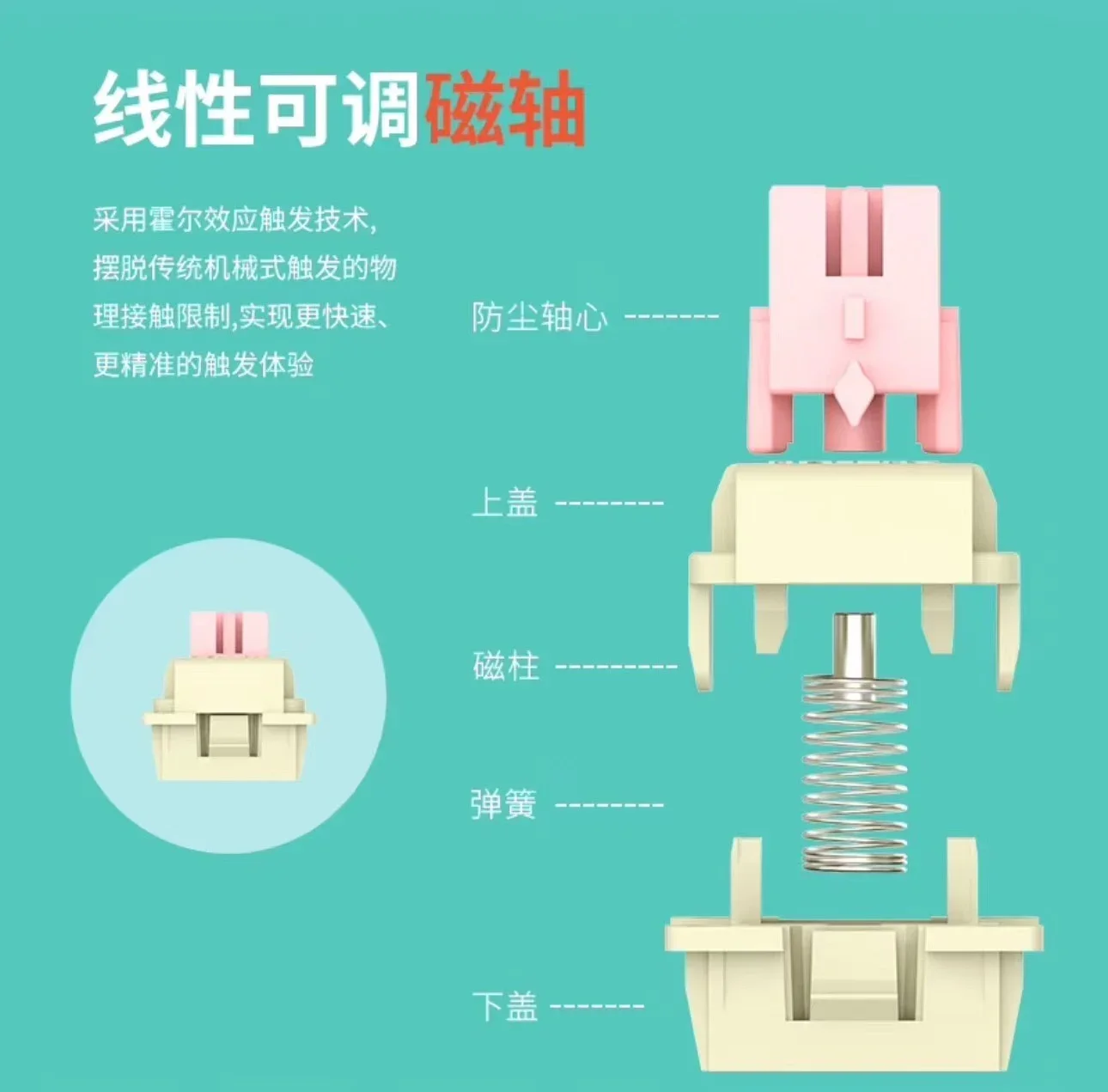 线性可调磁轴

采用霍尔效应触发技术,摆脱传统机械式触发的物理接触限制,实现更快速、更精准的触发体验

防尘轴心

上盖

磁柱

弹簧

下盖