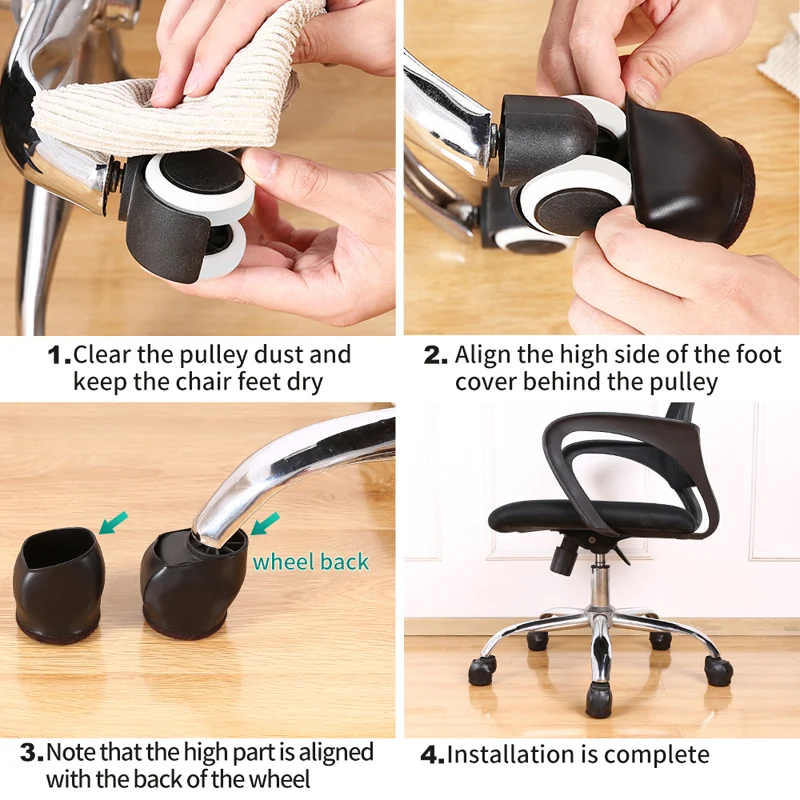 1.Clear the pulley dust and keep the chair feet dry

2. Align the high side of the foot cover behind the pulley

wheel back

3.Note that the high part is aligned with the back of the wheel

4.Installation is complete