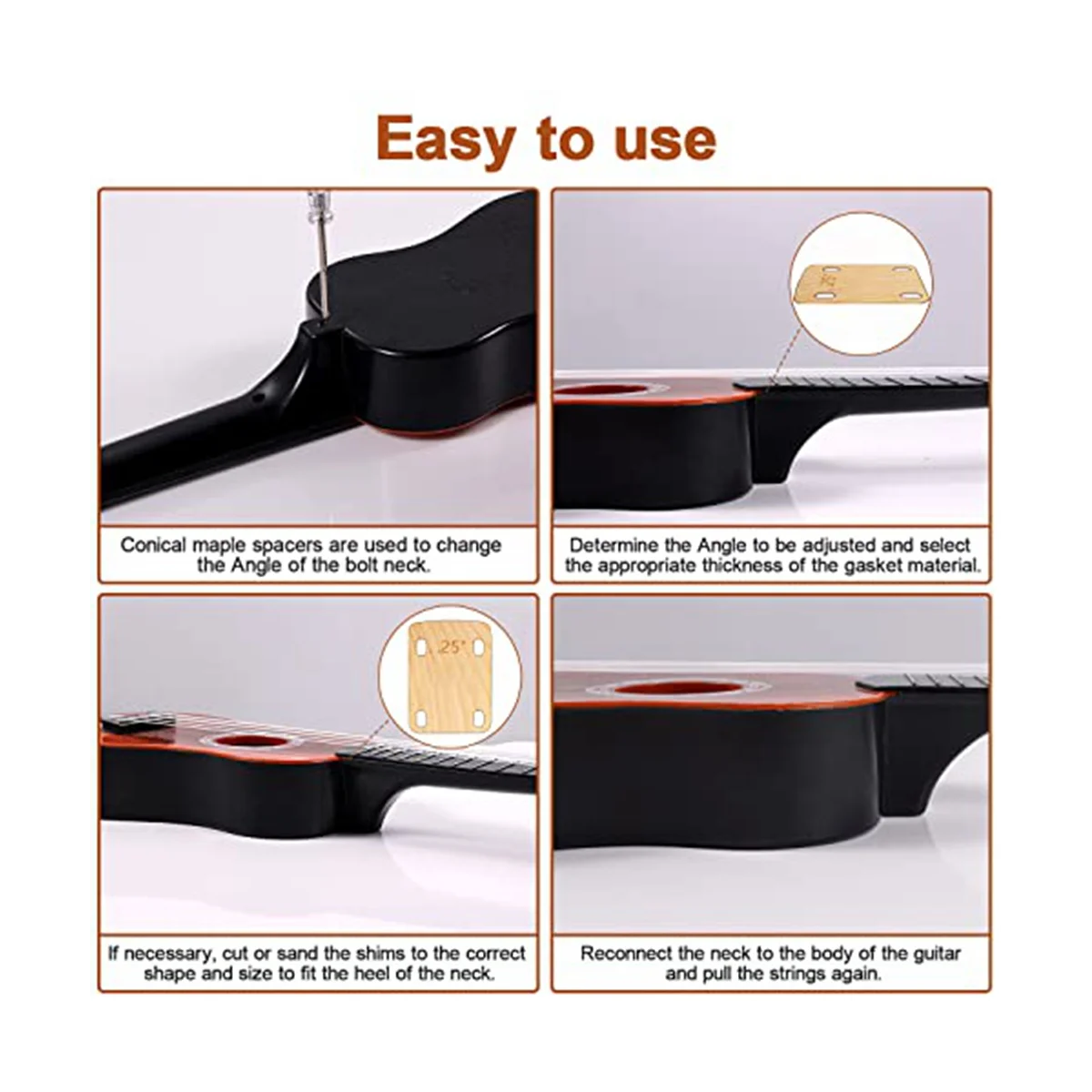 Easy to use

Conical maple spacers are used to change the Angle of the bolt neck.

Determine the Angle to be adjusted and select the appropriate thickness of the gasket material.

.25°

If necessary, cut or sand the shims to the correct shape and size to fit the heel of the neck.

Reconnect the neck to the body of the guitar and pull the strings again.