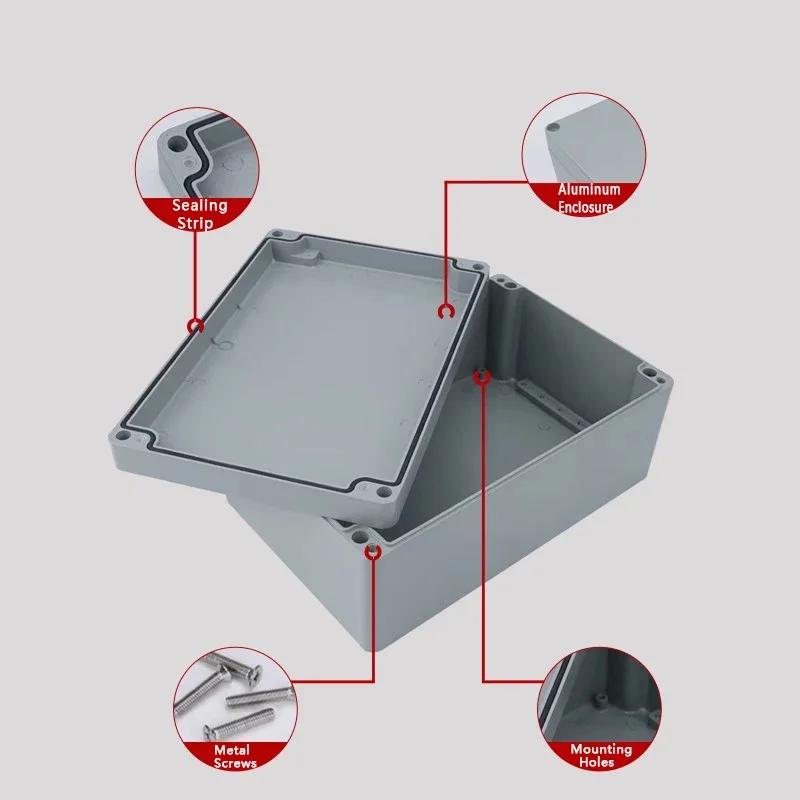 Sealing Strip

Aluminum Enclosure

Metal Screws

Mounting Holes