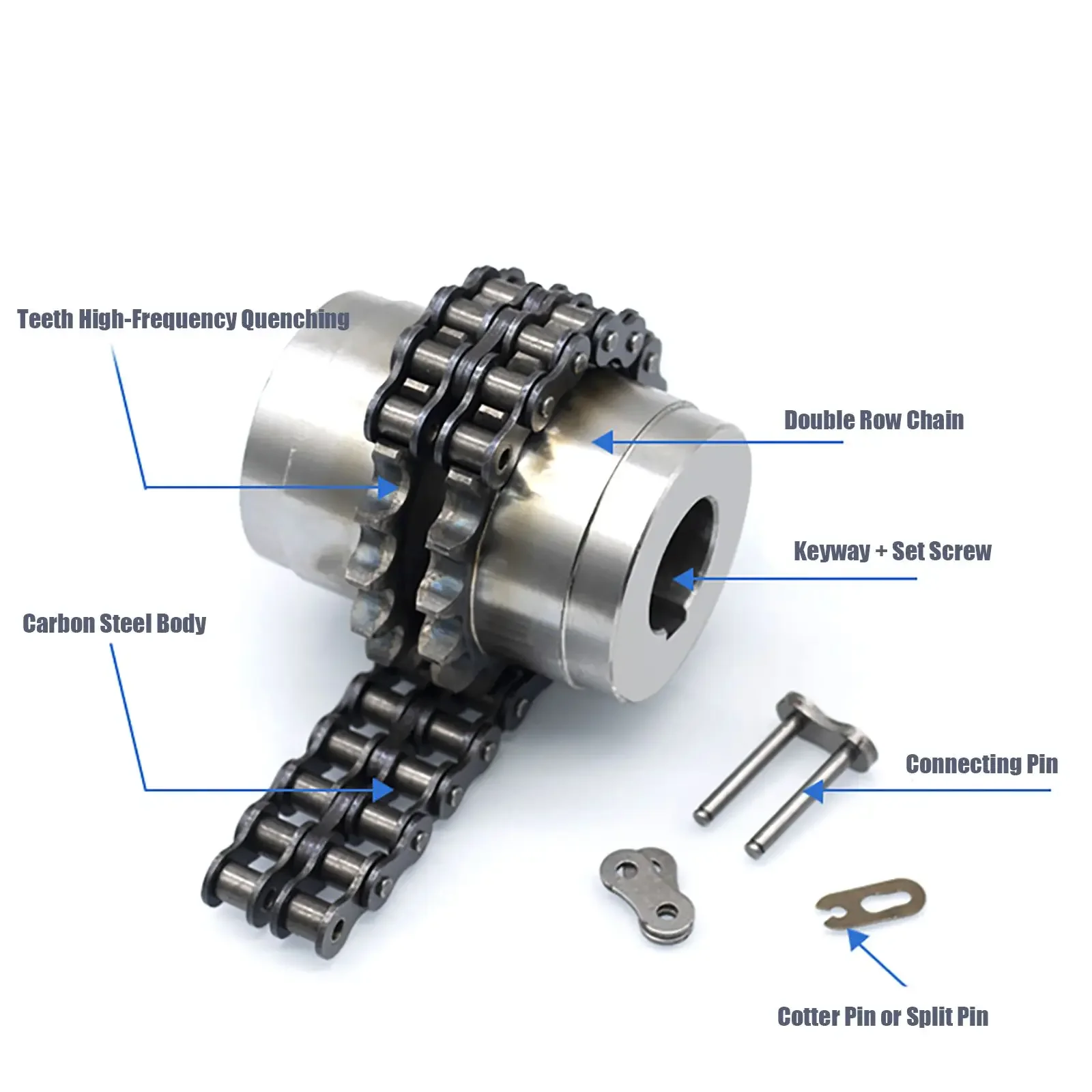 Teeth High-Frequency Quenching

Double Row Chain

Keyway + Set Screw

Carbon Steel Body

Connecting Pin

Cotter Pin or Split Pin