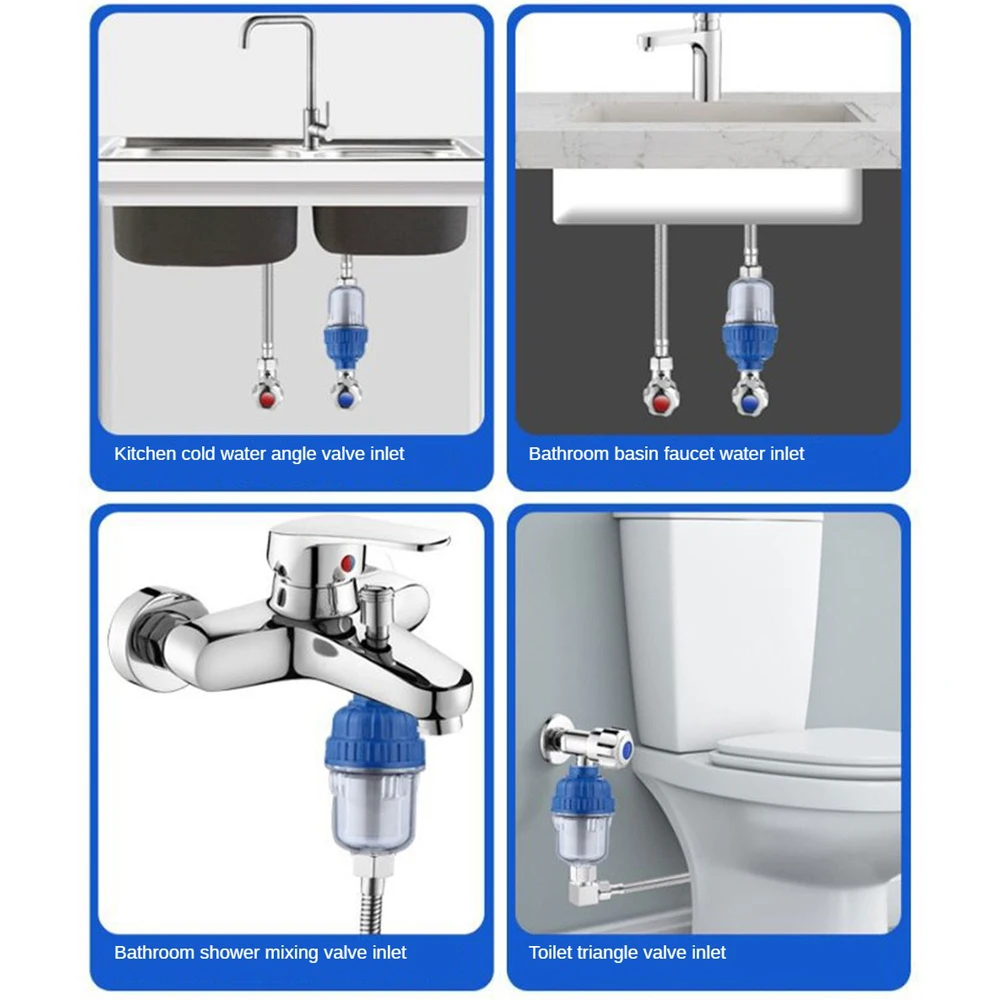 Kitchen cold water angle valve inlet

Bathroom basin faucet water inlet

Bathroom shower mixing valve inlet

Toilet triangle valve inlet