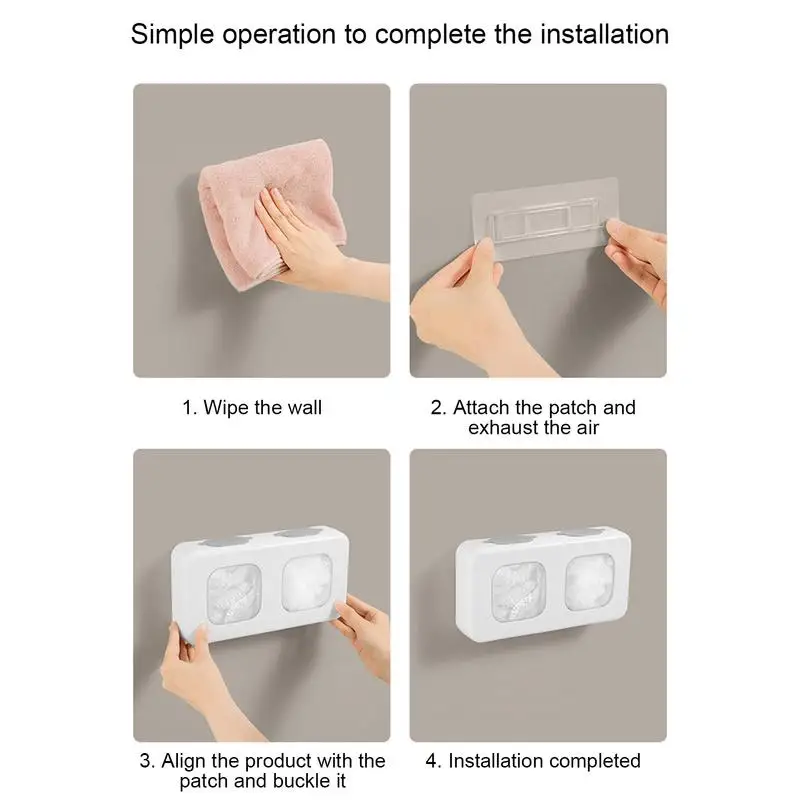 Simple operation to complete the installation

1. Wipe the wall

2. Attach the patch and exhaust the air

3. Align the product with the patch and buckle it

4. Installation completed