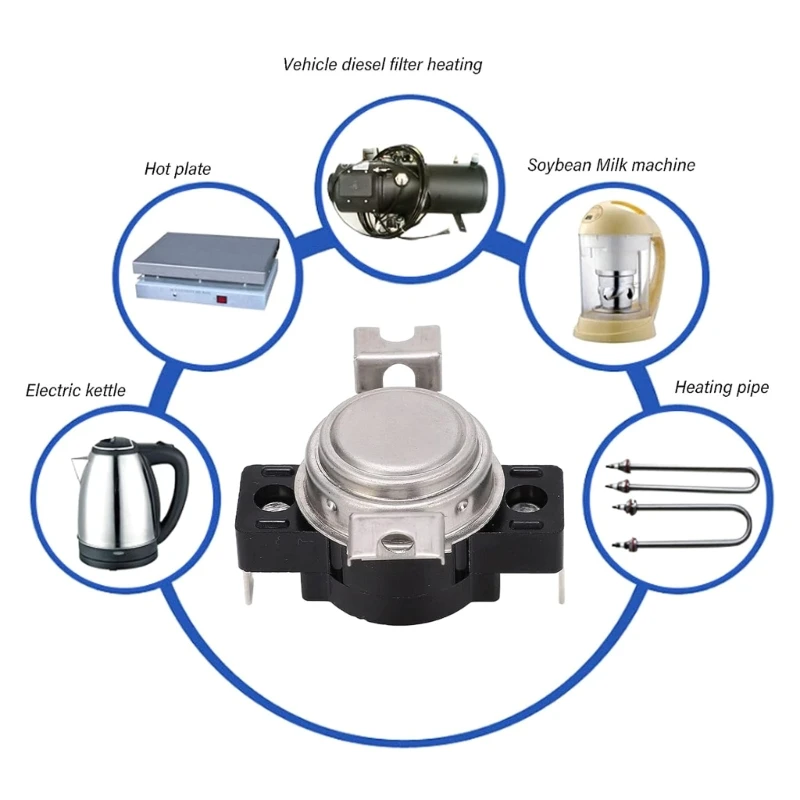 Vehicle diesel filter heating

Hot plate

Soybean Milk machine

Electric kettle

Heating pipe