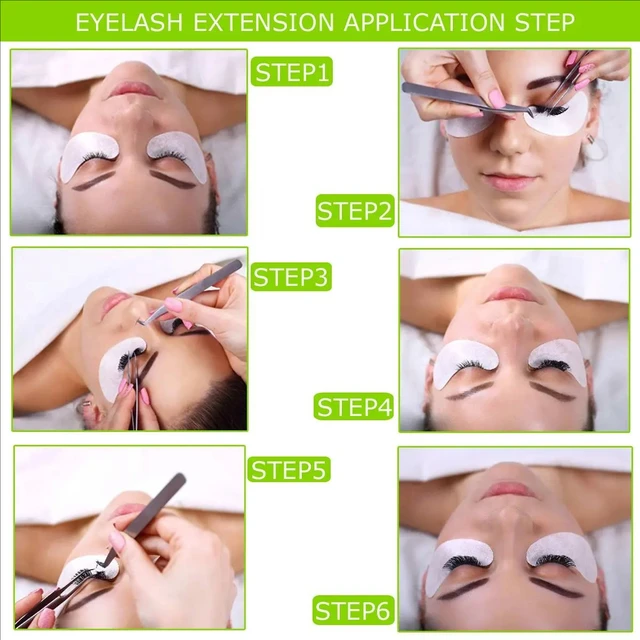 EYELASH EXTENSION APPLICATION STEP

STEP1

STEP2

STEP3

STEP4

STEP5

STEP6