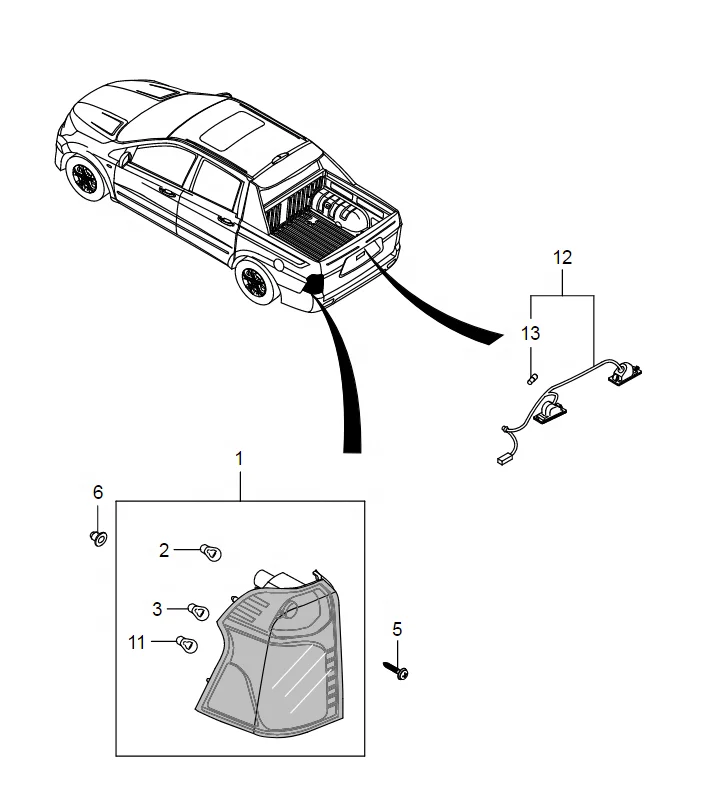 12

13

1

6

2

3

11

5