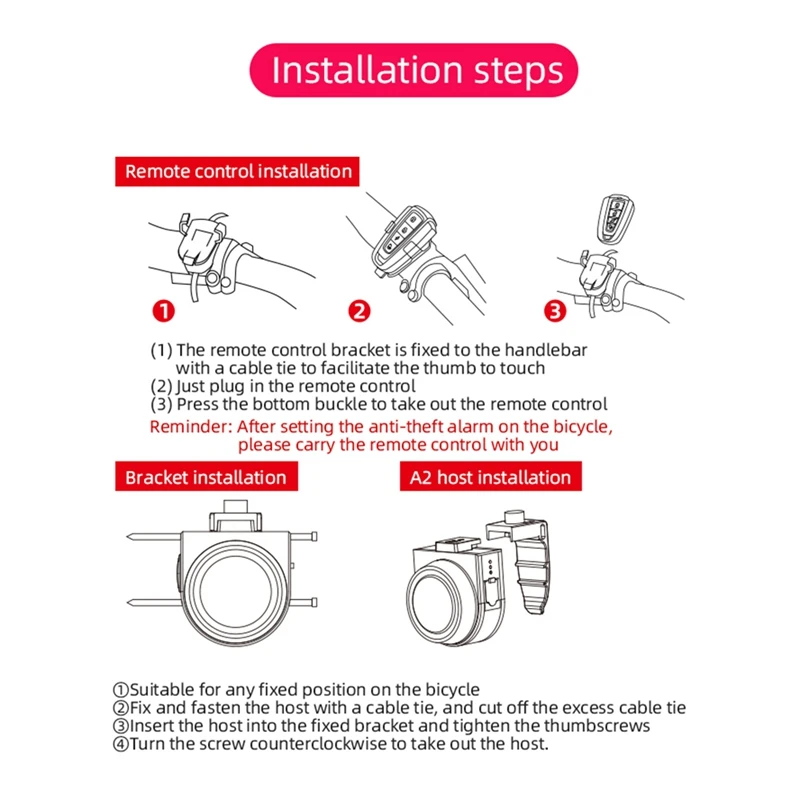 Installation steps

Remote control installation

1

2

3

(1) The remote control bracket is fixed to the handlebar with a cable tie to facilitate the thumb to touch
(2) Just plug in the remote control
(3) Press the bottom buckle to take out the remote control
Reminder: After setting the anti-theft alarm on the bicycle, please carry the remote control with you

Bracket installation

A2 host installation

①Suitable for any fixed position on the bicycle
②Fix and fasten the host with a cable tie, and cut off the excess cable tie
③Insert the host into the fixed bracket and tighten the thumbscrews
④Turn the screw counterclockwise to take out the host.