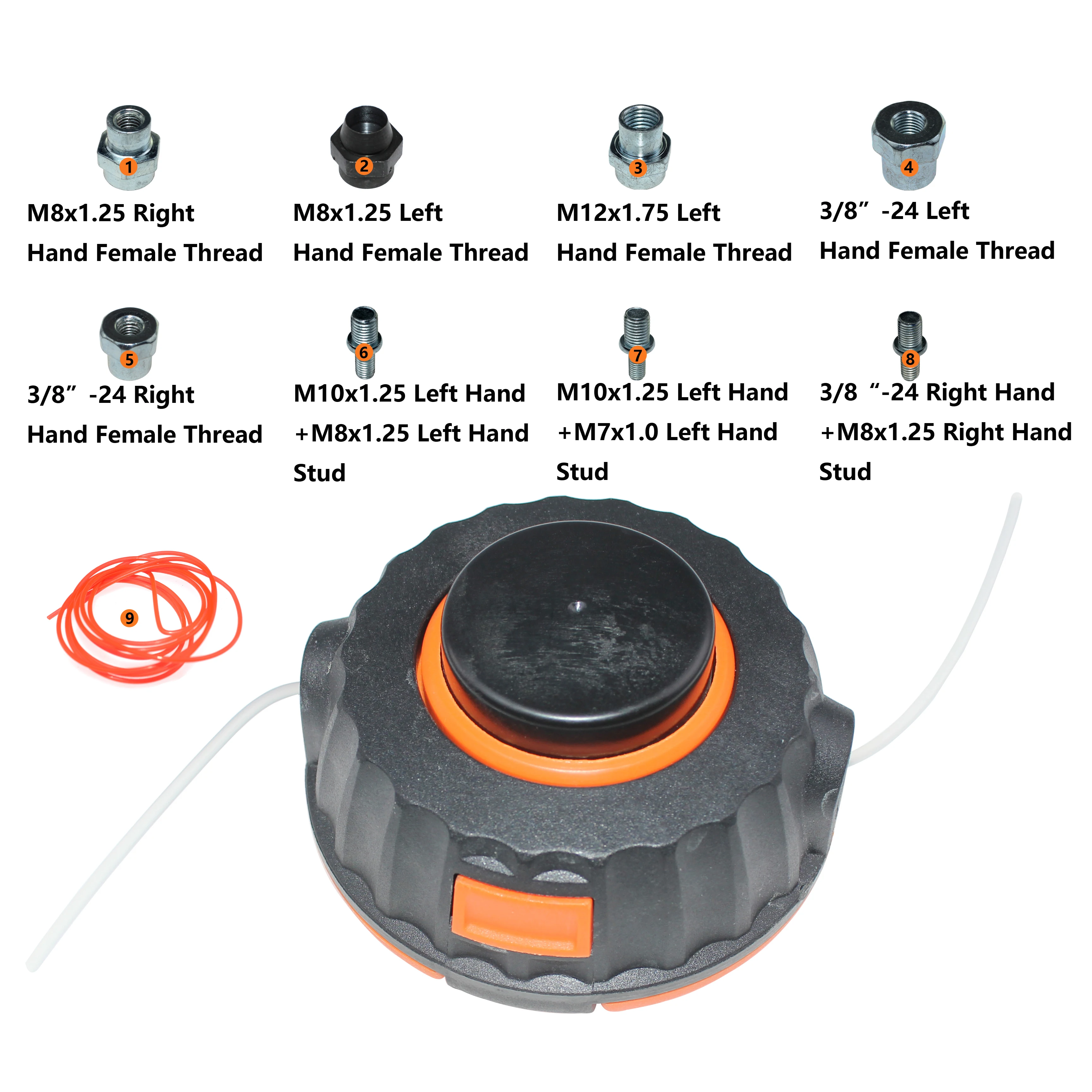 1
M8x1.25 Right Hand Female Thread

2
M8x1.25 Left Hand Female Thread

3
M12x1.75 Left Hand Female Thread

4
3/8” -24 Left Hand Female Thread

5
3/8” -24 Right Hand Female Thread

6
M10x1.25 Left Hand +M8x1.25 Left Hand Stud

7
M10x1.25 Left Hand +M7x1.0 Left Hand Stud

8
3/8 “-24 Right Hand +M8x1.25 Right Hand Stud

9