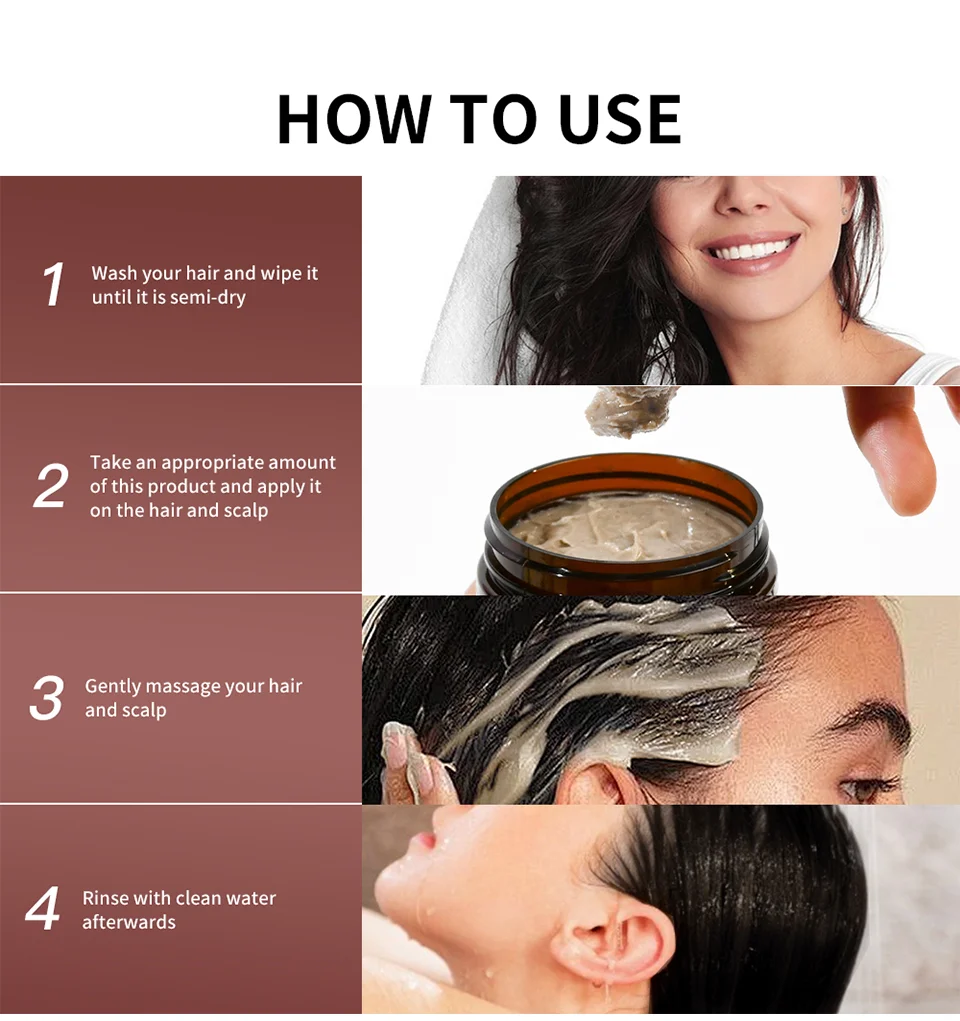 HOW TO USE

1 Wash your hair and wipe it until it is semi-dry

2 Take an appropriate amount of this product and apply it on the hair and scalp

3 Gently massage your hair and scalp

4 Rinse with clean water afterwards