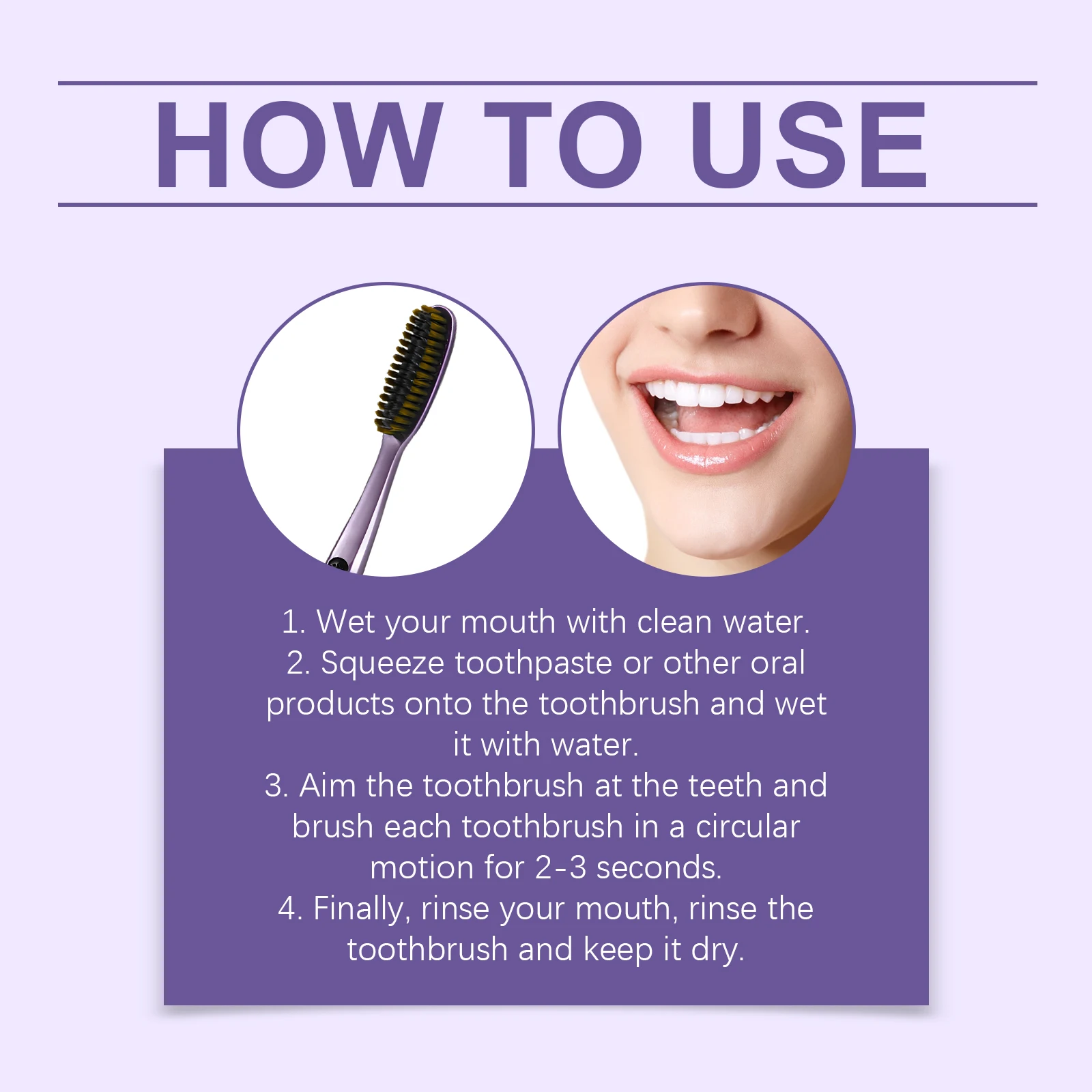 HOW TO USE

1. Wet your mouth with clean water.
2. Squeeze toothpaste or other oral products onto the toothbrush and wet it with water.
3. Aim the toothbrush at the teeth and brush each toothbrush in a circular motion for 2-3 seconds.
4. Finally, rinse your mouth, rinse the toothbrush and keep it dry.