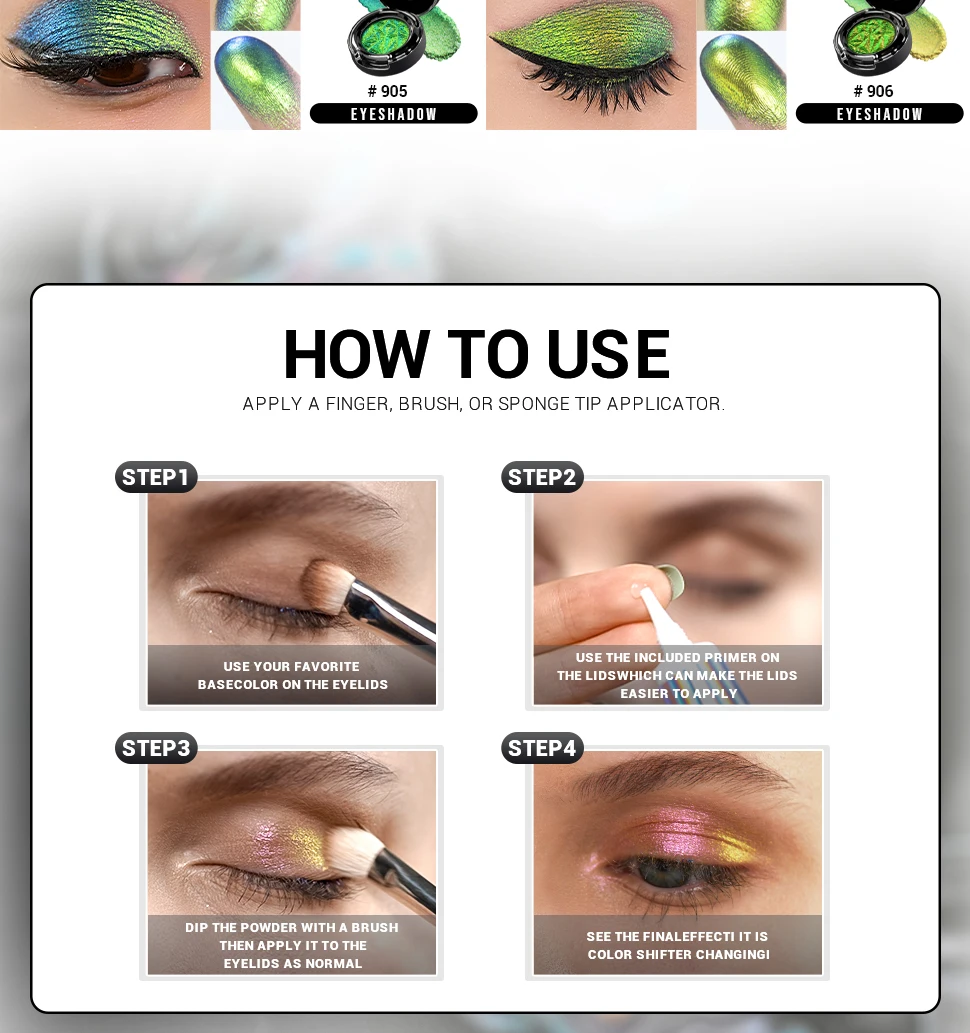 # 905
EYESHADOW

# 906
EYESHADOW

HOW TO USE
APPLY A FINGER, BRUSH, OR SPONGE TIP APPLICATOR.

STEP1
USE YOUR FAVORITE BASECOLOR ON THE EYELIDS

STEP2
USE THE INCLUDED PRIMER ON THE LIDSWHICH CAN MAKE THE LIDS EASIER TO APPLY

STEP3
DIP THE POWDER WITH A BRUSH THEN APPLY IT TO THE EYELIDS AS NORMAL

STEP4
SEE THE FINALEFFECTI IT IS COLOR SHIFTER CHANGINGI