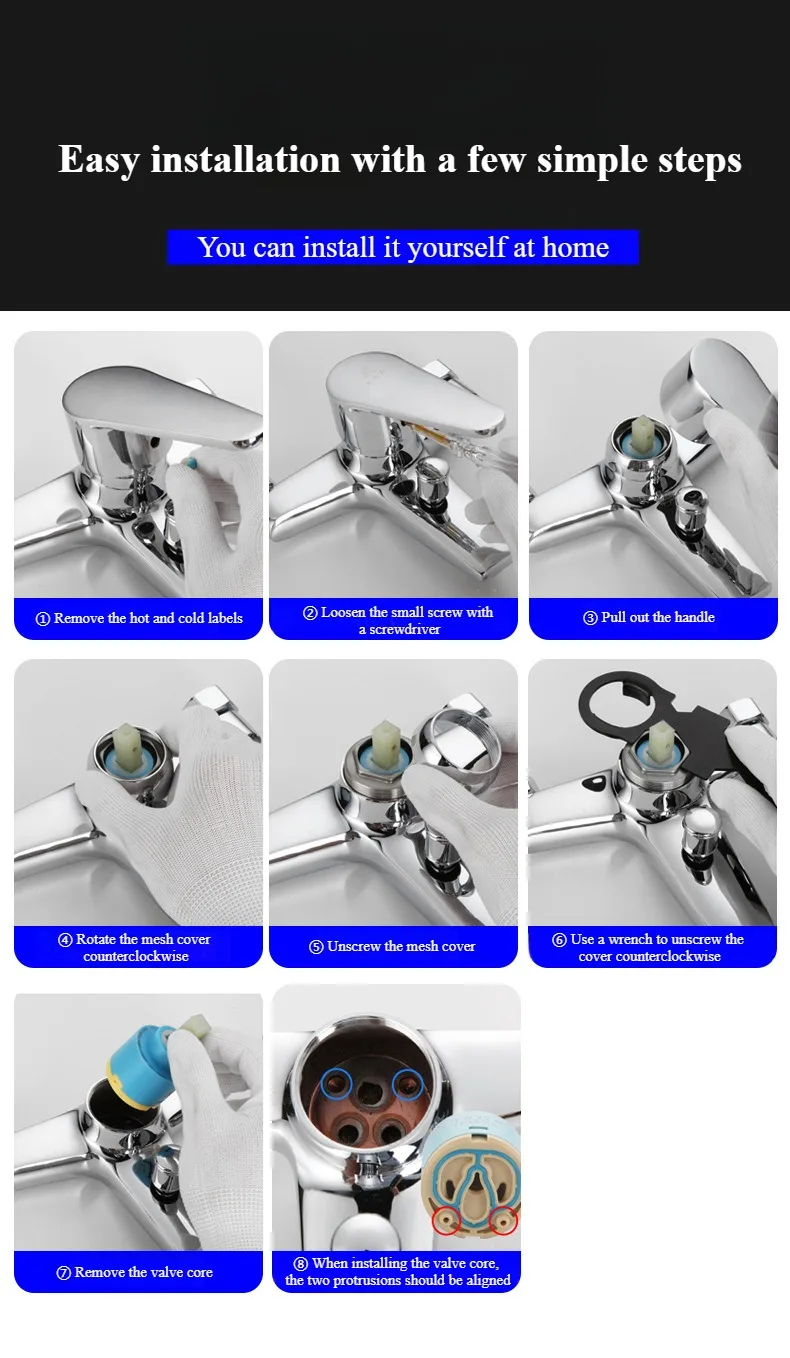 Easy installation with a few simple steps

You can install it yourself at home

① Remove the hot and cold labels

② Loosen the small screw with a screwdriver

③ Pull out the handle

④ Rotate the mesh cover counterclockwise

⑤ Unscrew the mesh cover

⑥ Use a wrench to unscrew the cover counterclockwise

⑦ Remove the valve core

⑧ When installing the valve core, the two protrusions should be aligned