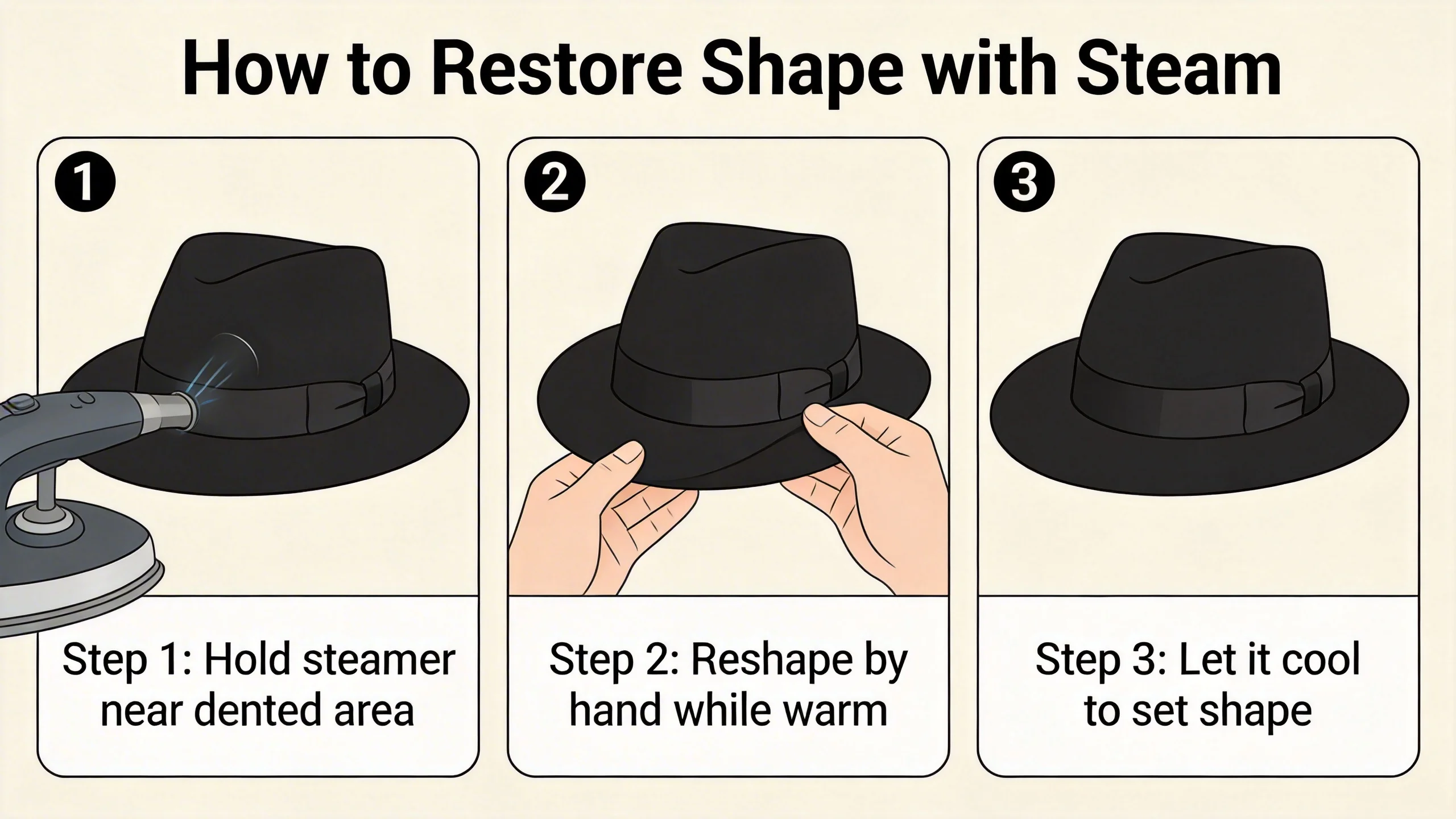 How to Restore Shape with Steam

1

Step 1: Hold steamer near dented area

2

Step 2: Reshape by hand while warm

3

Step 3: Let it cool to set shape