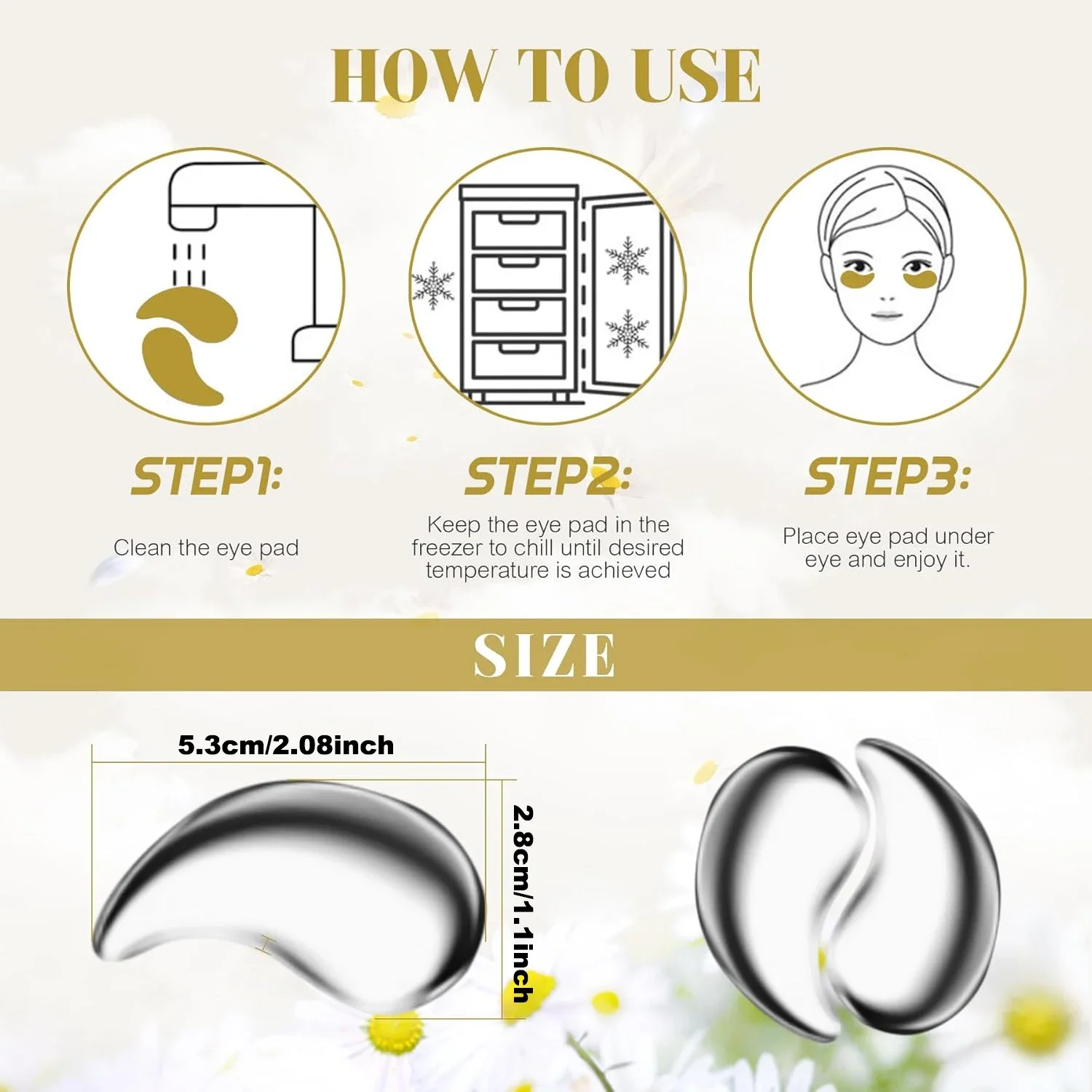 HOW TO USE

STEP1:

Clean the eye pad

STEP2:

Keep the eye pad in the freezer to chill until desired temperature is achieved

STEP3:

Place eye pad under eye and enjoy it.

SIZE

5.3cm/2.08inch

2.8cm/1.1inch