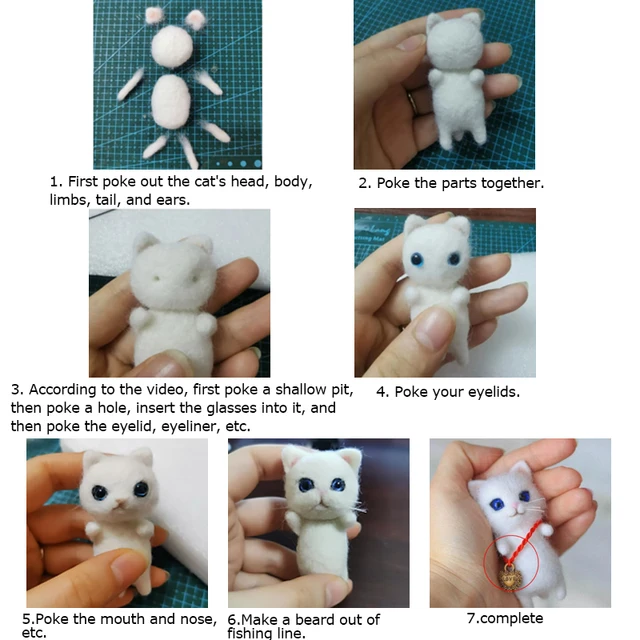 1. First poke out the cat's head, body, limbs, tail, and ears.

2. Poke the parts together.

3. According to the video, first poke a shallow pit, then poke a hole, insert the glasses into it, and then poke the eyelid, eyeliner, etc.

4. Poke your eyelids.

5.Poke the mouth and nose, etc.

6.Make a beard out of fishing line.

7.complete