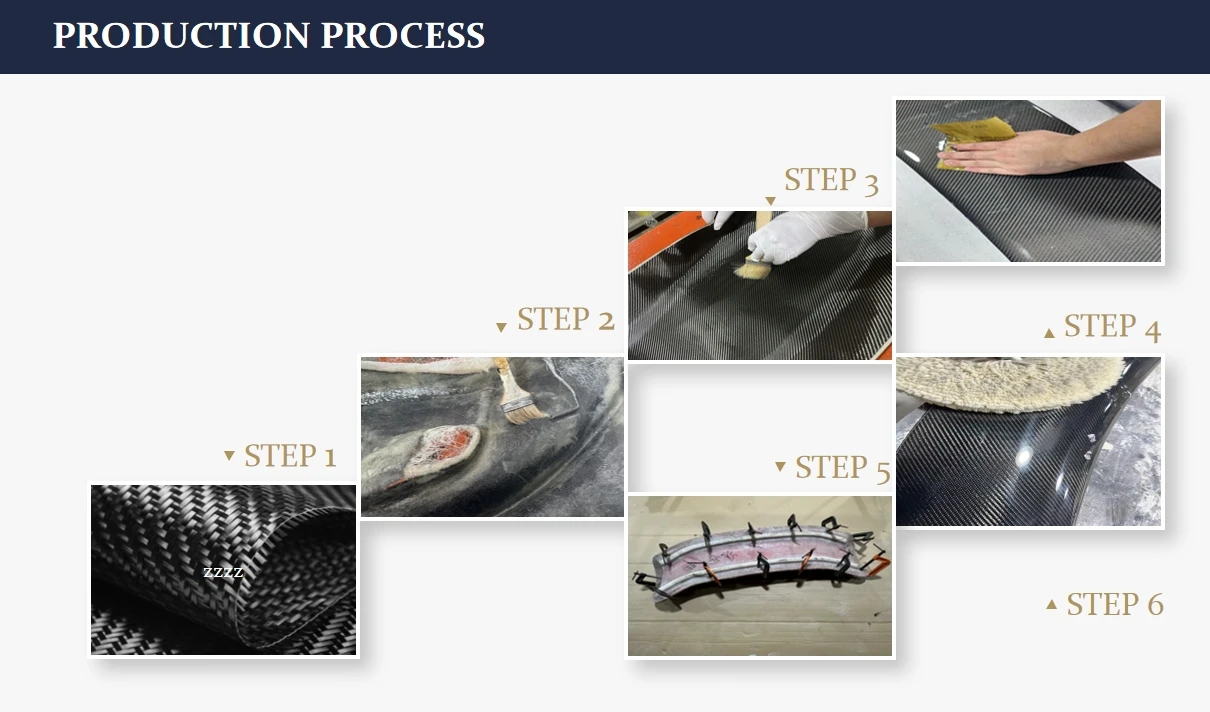 PRODUCTION PROCESS

STEP 1

zzzz

STEP 2

STEP 3

STEP 4

STEP 5

STEP 6