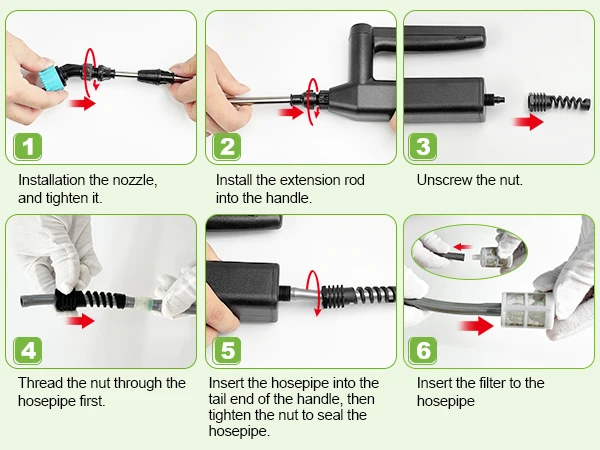 1

Installation the nozzle, and tighten it.

2

Install the extension rod into the handle.

3

Unscrew the nut.

4

Thread the nut through the hosepipe first.

5

Insert the hosepipe into the tail end of the handle, then tighten the nut to seal the hosepipe.

6

Insert the filter to the hosepipe