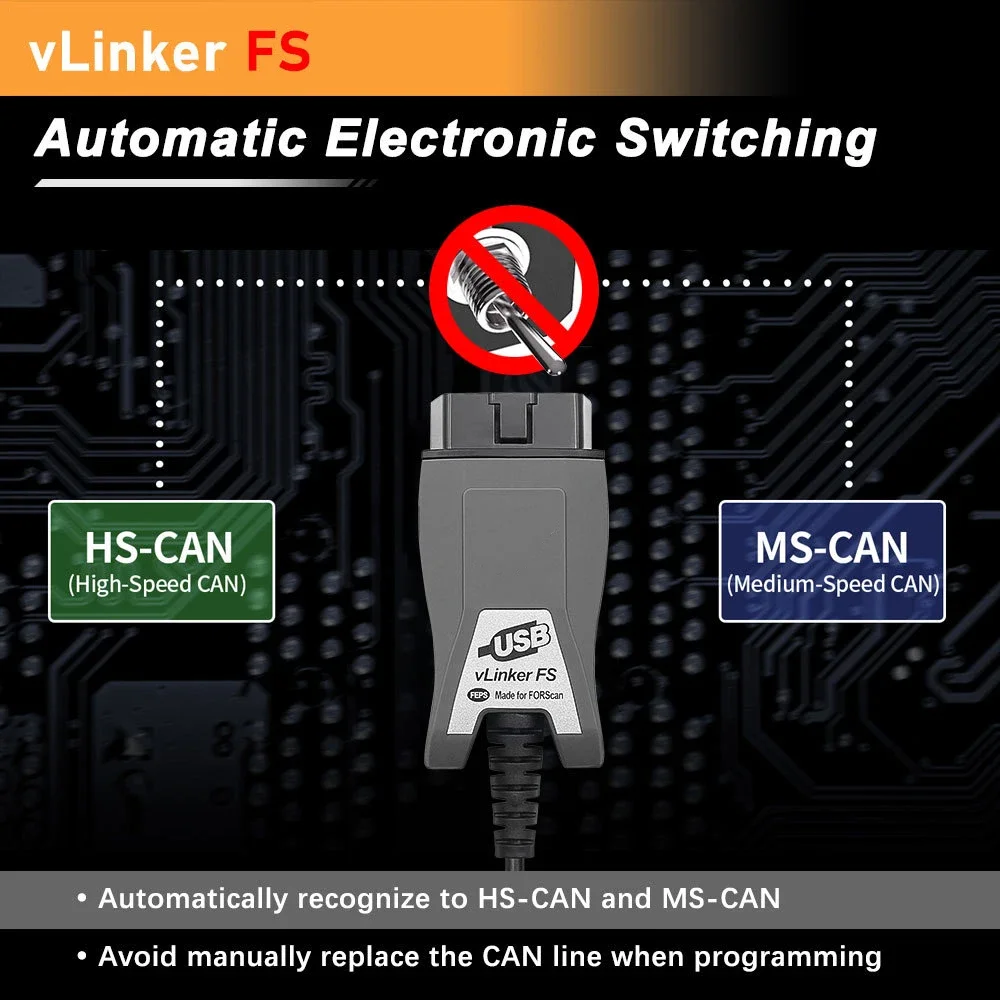 vLinker FS

Automatic Electronic Switching

HS-CAN
(High-Speed CAN)

MS-CAN
(Medium-Speed CAN)

USB
vLinker FS
FEPS Made for FORScan

• Automatically recognize to HS-CAN and MS-CAN

• Avoid manually replace the CAN line when programming