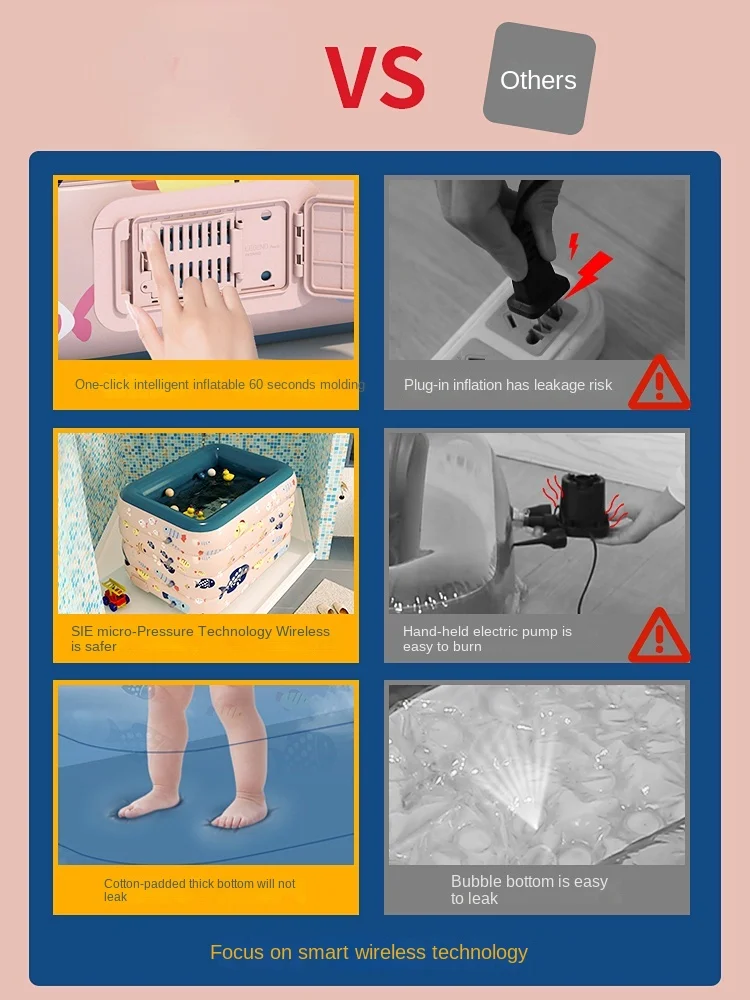 VS

Others

One-click intelligent inflatable 60 seconds molding

Plug-in inflation has leakage risk

SIE micro-Pressure Technology Wireless is safer

Hand-held electric pump is easy to burn

Cotton-padded thick bottom will not leak

Bubble bottom is easy to leak

Focus on smart wireless technology