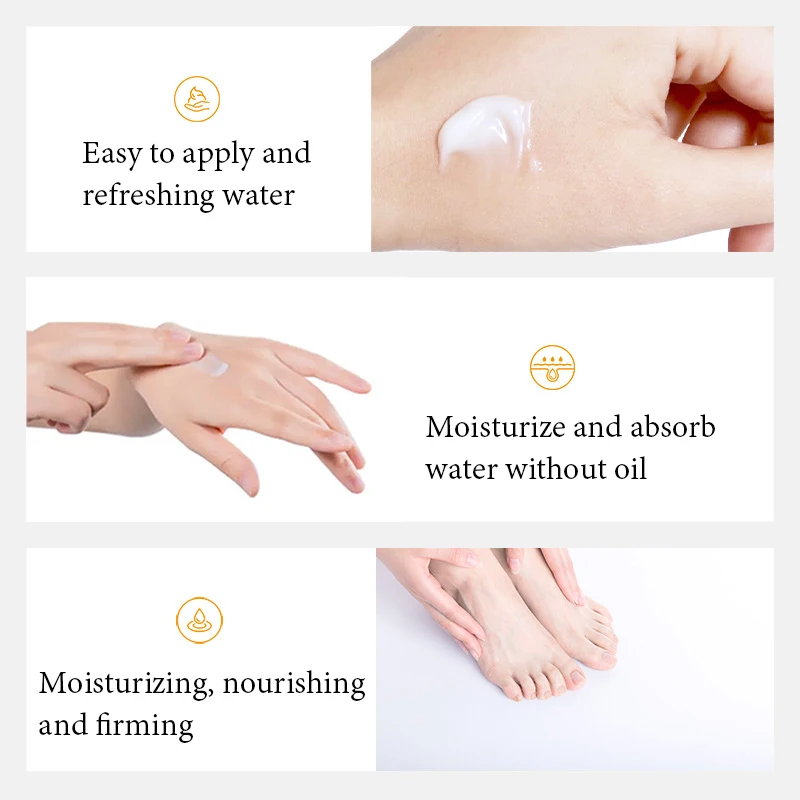 Easy to apply and refreshing water

Moisturize and absorb water without oil

Moisturizing, nourishing and firming