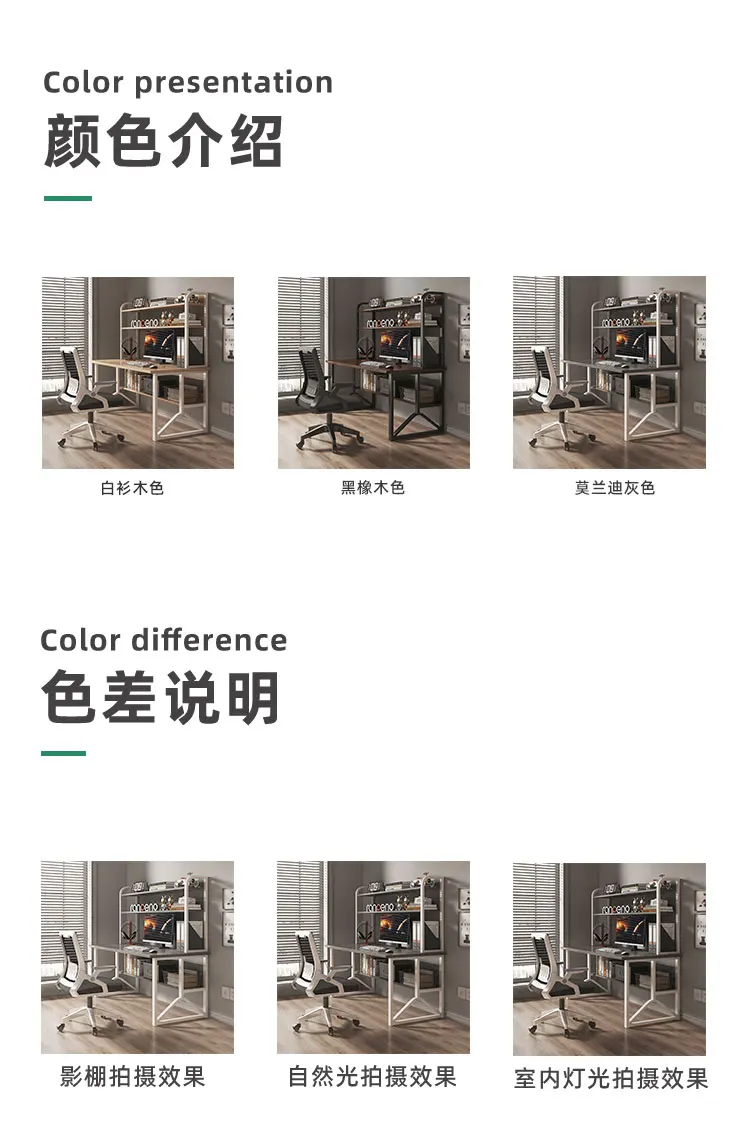 Color presentation
颜色介绍

白衫木色

黑橡木色

莫兰迪灰色

Color difference
色差说明

影棚拍摄效果

自然光拍摄效果

室内灯光拍摄效果