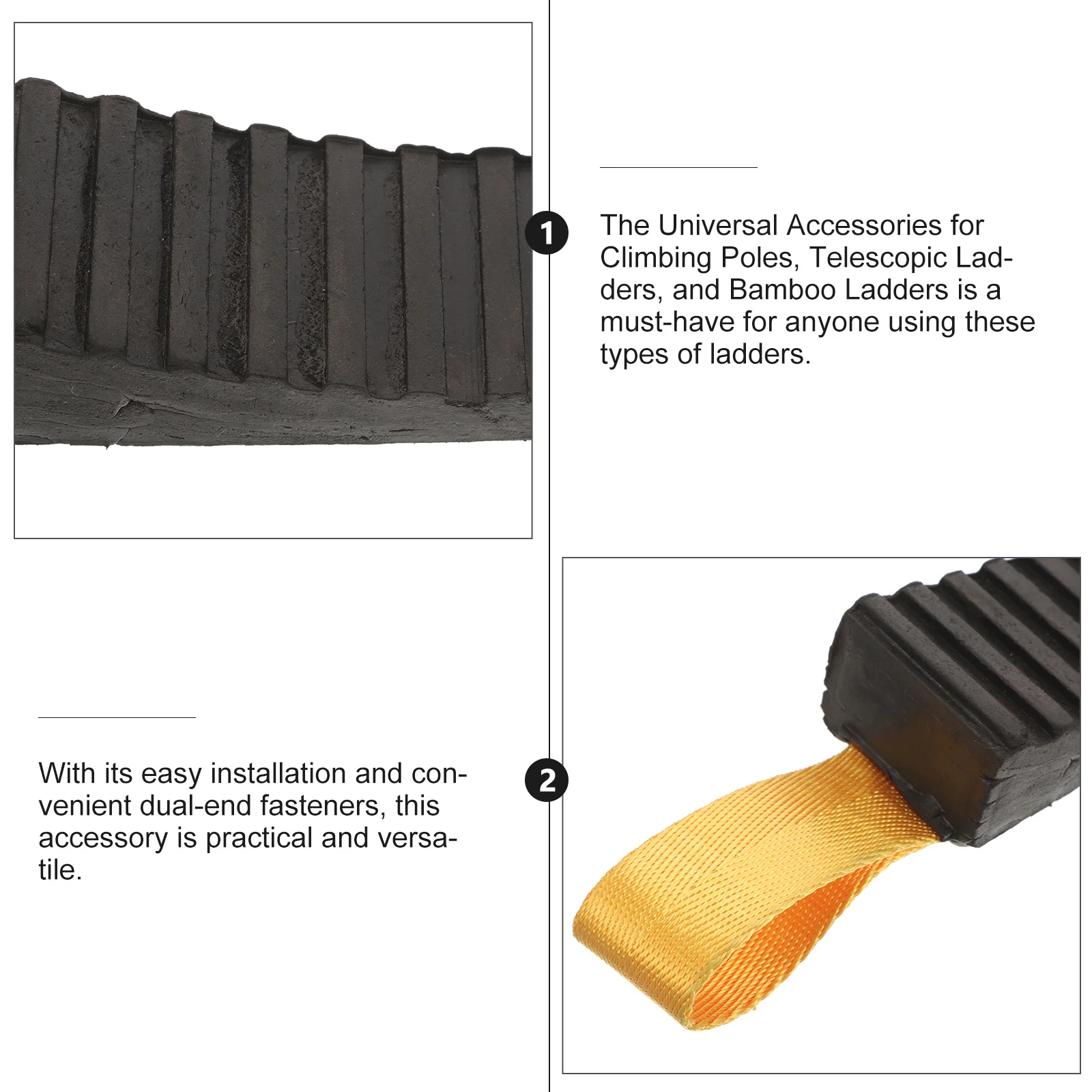 1

The Universal Accessories for Climbing Poles, Telescopic Ladders, and Bamboo Ladders is a must-have for anyone using these types of ladders.

2

With its easy installation and convenient dual-end fasteners, this accessory is practical and versatile.