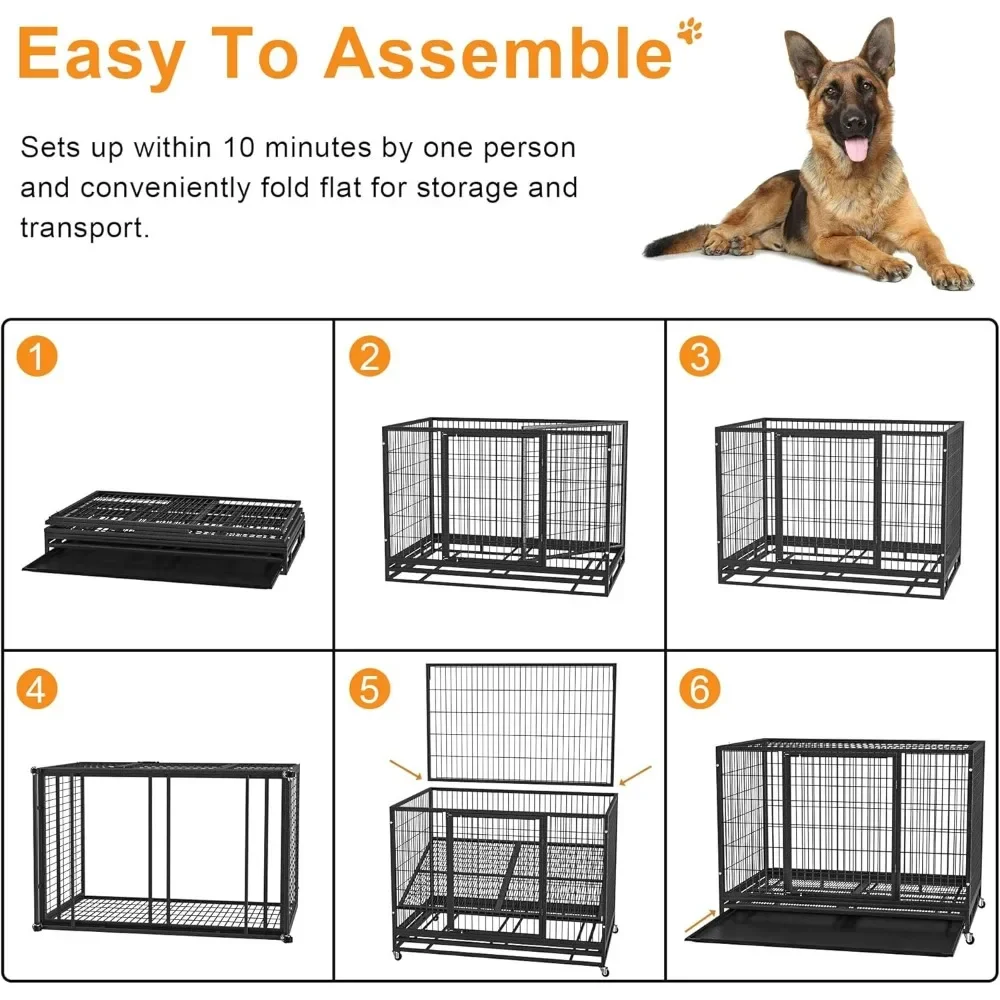 Easy To Assemble

Sets up within 10 minutes by one person and conveniently fold flat for storage and transport.

1

2

3

4

5

6