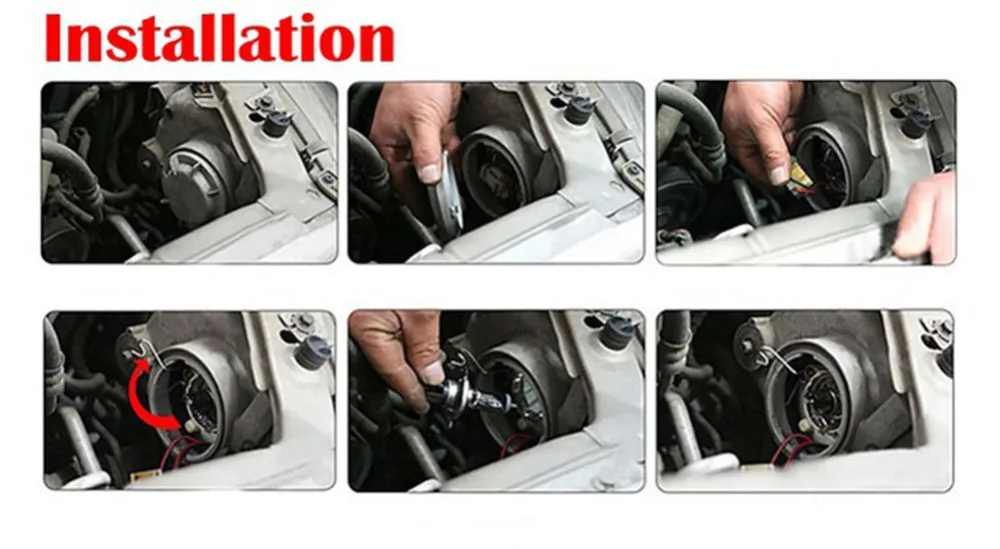 Installation