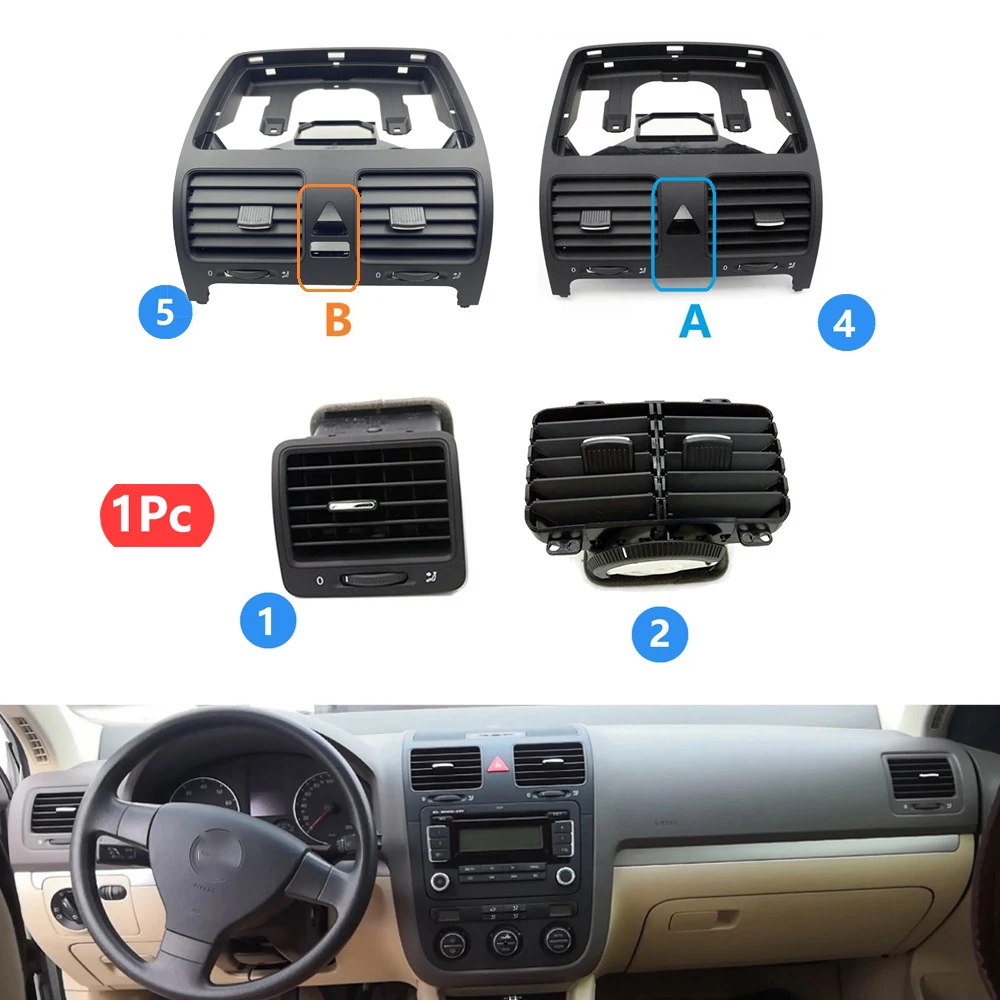 5
B
A
4
1Pc
1
2