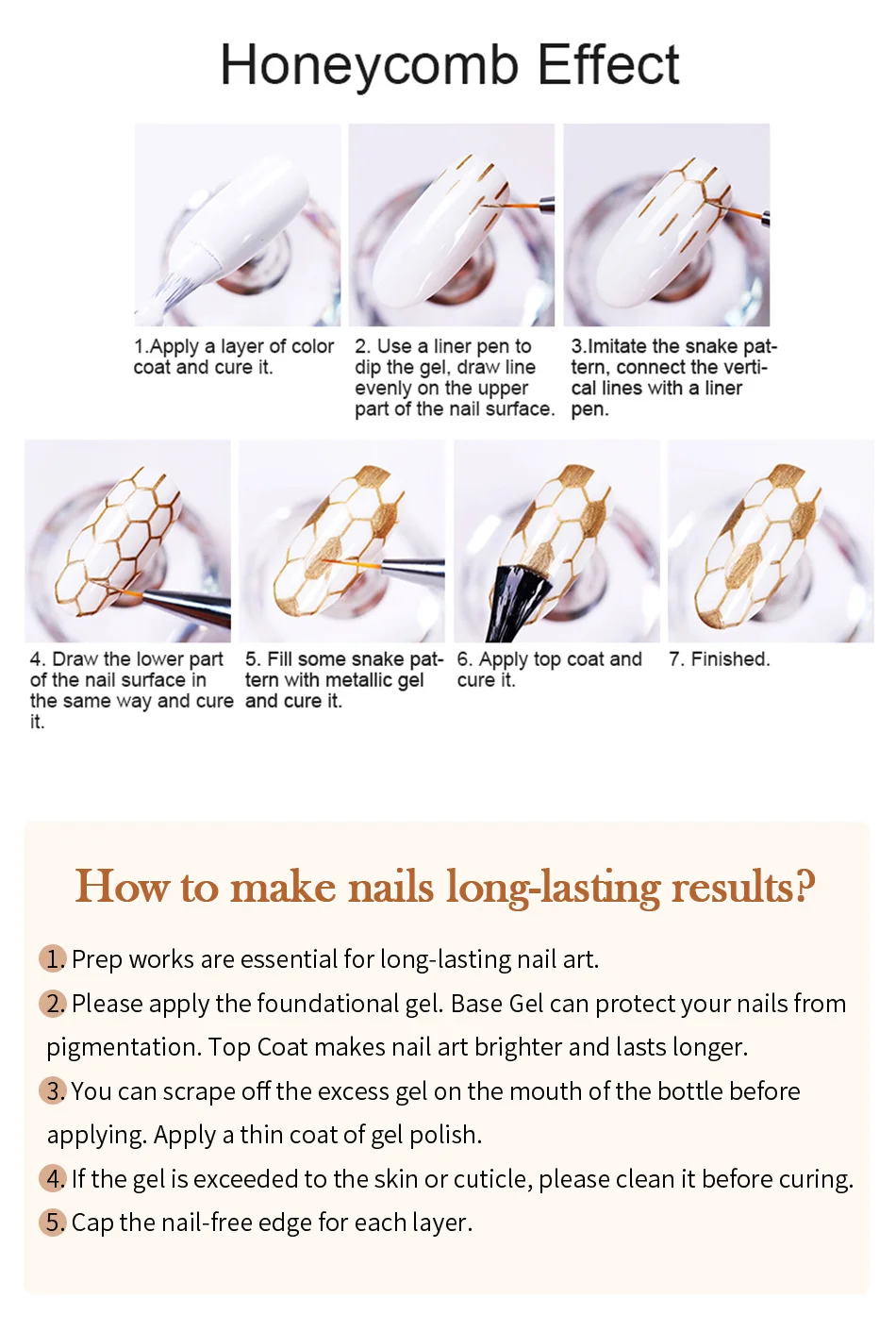 Honeycomb Effect

1.Apply a layer of color coat and cure it.

2. Use a liner pen to dip the gel, draw line evenly on the upper part of the nail surface.

3.Imitate the snake pattern, connect the vertical lines with a liner pen.

4. Draw the lower part of the nail surface in the same way and cure it.

5. Fill some snake pattern with metallic gel and cure it.

6. Apply top coat and cure it.

7. Finished.

How to make nails long-lasting results?

1. Prep works are essential for long-lasting nail art.

2. Please apply the foundational gel. Base Gel can protect your nails from pigmentation. Top Coat makes nail art brighter and lasts longer.

3. You can scrape off the excess gel on the mouth of the bottle before applying. Apply a thin coat of gel polish.

4. If the gel is exceeded to the skin or cuticle, please clean it before curing.

5. Cap the nail-free edge for each layer.