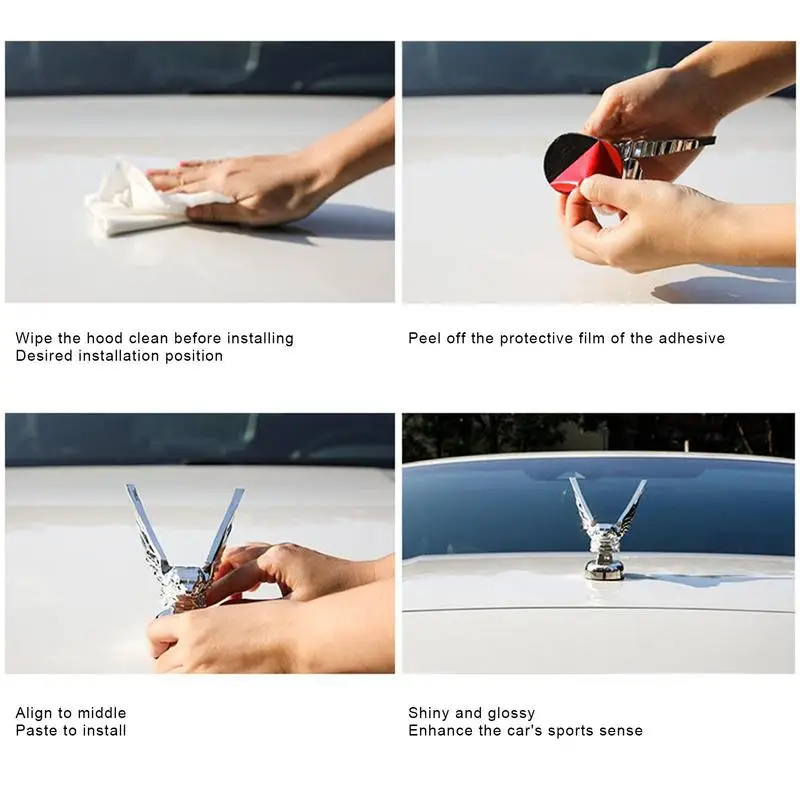 Wipe the hood clean before installing
Desired installation position

Peel off the protective film of the adhesive

Align to middle
Paste to install

Shiny and glossy
Enhance the car's sports sense