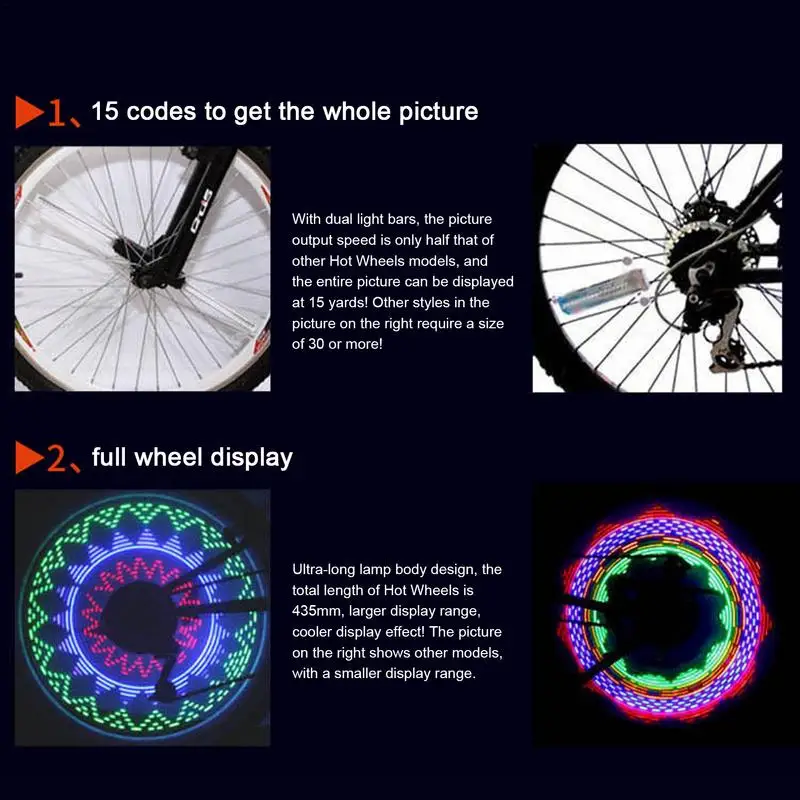 1、15 codes to get the whole picture

With dual light bars, the picture output speed is only half that of other Hot Wheels models, and the entire picture can be displayed at 15 yards! Other styles in the picture on the right require a size of 30 or more!

2、full wheel display

Ultra-long lamp body design, the total length of Hot Wheels is 435mm, larger display range, cooler display effect! The picture on the right shows other models, with a smaller display range.