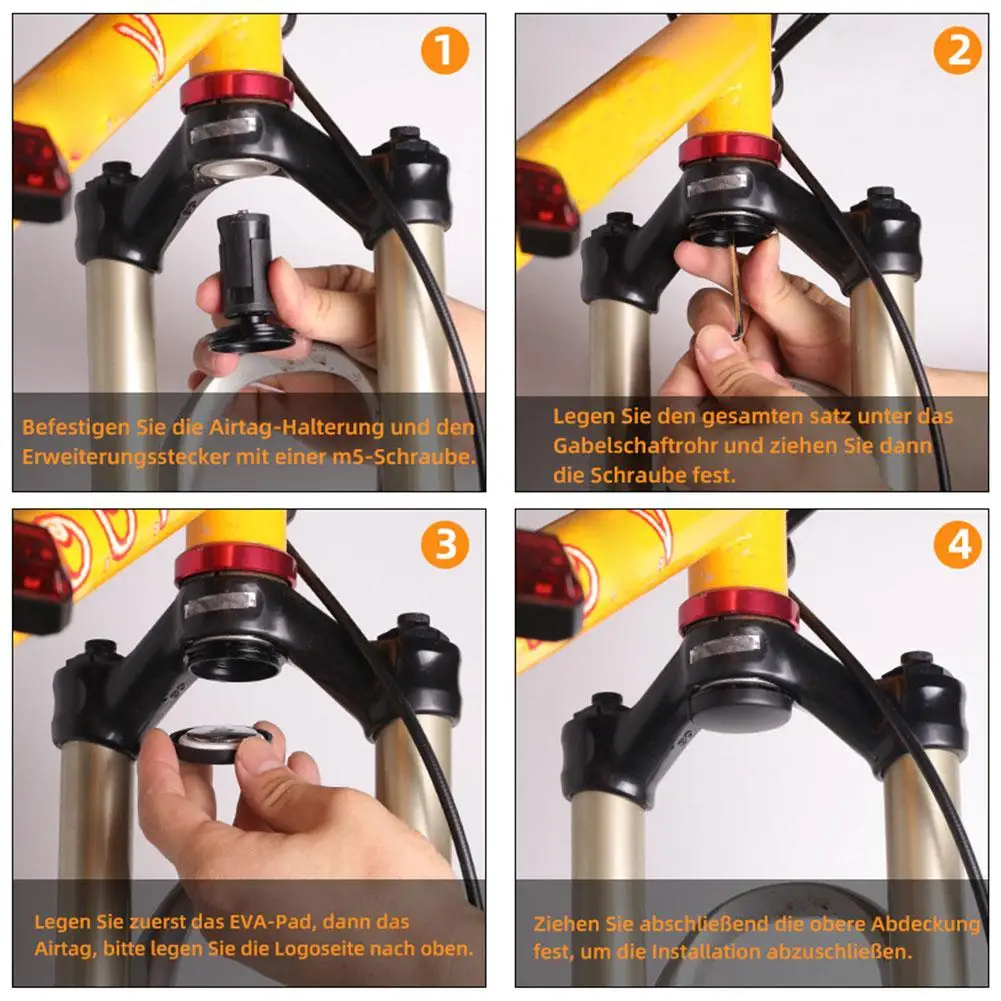 1

Befestigen Sie die Airtag-Halterung und den Erweiterungsstecker mit einer m5-Schraube.

2

Legen Sie den gesamten satz unter das Gabelschaftrohr und ziehen Sie dann die Schraube fest.

3

Legen Sie zuerst das EVA-Pad, dann das Airtag, bitte legen Sie die Logoseite nach oben.

4

Ziehen Sie abschließend die obere Abdeckung fest, um die Installation abzuschließen.