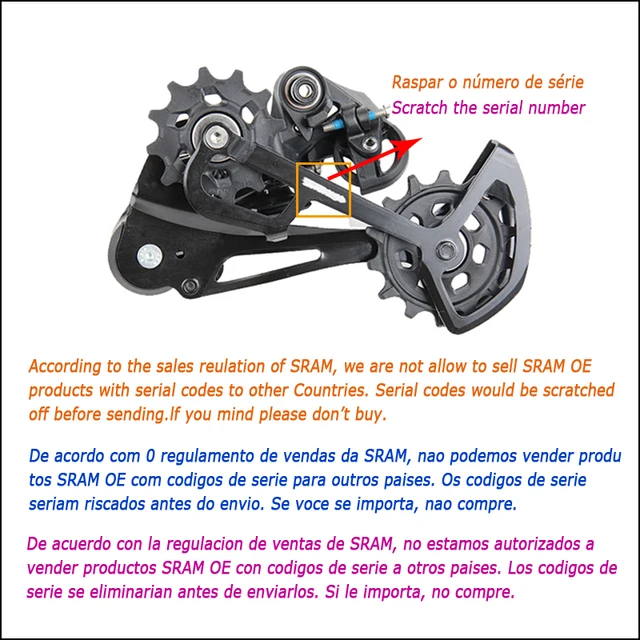 Raspar o número de série
Scratch the serial number

According to the sales reulation of SRAM, we are not allow to sell SRAM OE products with serial codes to other Countries. Serial codes would be scratched off before sending.If you mind please don't buy.

De acordo com 0 regulamento de vendas da SRAM, nao podemos vender produ tos SRAM OE com codigos de serie para outros paises. Os codigos de serie seriam riscados antes do envio. Se voce se importa, nao compre.

De acuerdo con la regulacion de ventas de SRAM, no estamos autorizados a vender productos SRAM OE con codigos de serie a otros paises. Los codigos de serie se eliminarian antes de enviarlos. Si le importa, no compre.