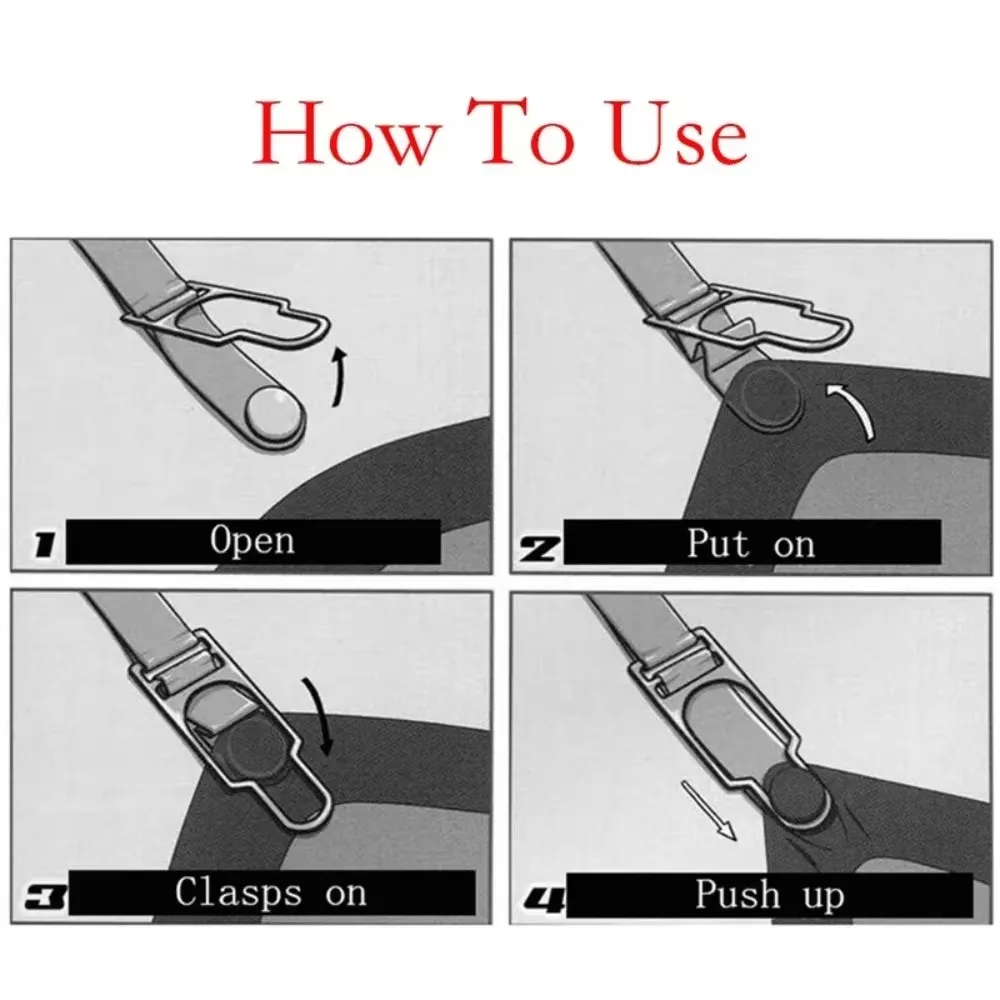 How To Use

1 Open

2 Put on

3 Clasps on

4 Push up